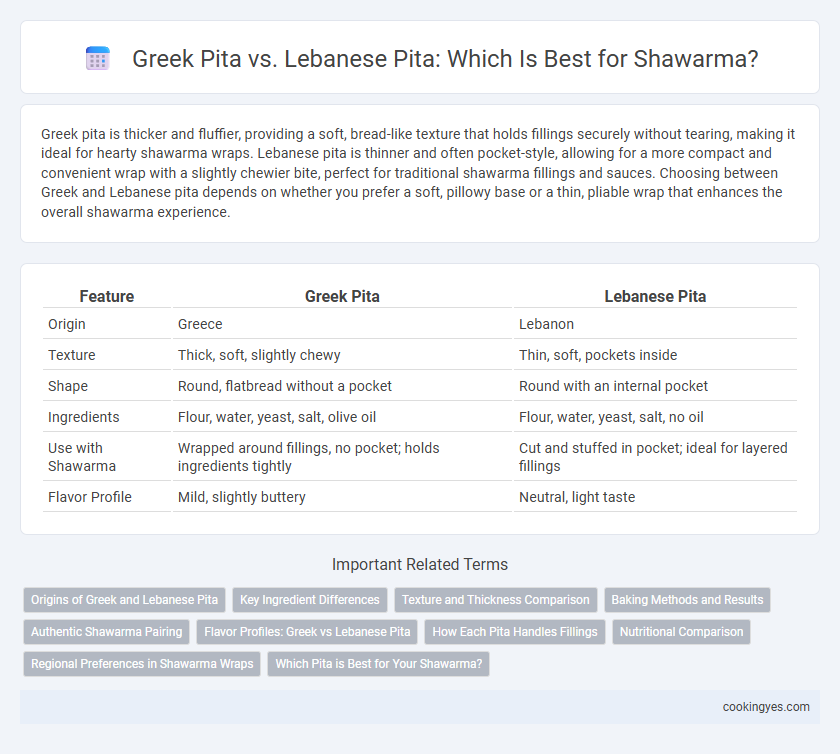 Greek Pita vs. Lebanese Pita: Which Is Best for Shawarma?

Greek pita is thicker and fluffier, providing a soft, bread-like texture that holds fillings securely without tearing, making it ideal for hearty shawarma wraps. Lebanese pita is thinner and often pocket-style, allowing for a more compact and convenient wrap with a slightly chewier bite, perfect for traditional shawarma fillings and sauces. Choosing between Greek and Lebanese pita depends on whether you prefer a soft, pillowy base or a thin, pliable wrap that enhances the overall shawarma experience.

| Feature | Greek Pita | Lebanese Pita |
|---|---|---|
| Origin | Greece | Lebanon |
| Texture | Thick, soft, slightly chewy | Thin, soft, pockets inside |
| Shape | Round, flatbread without a pocket | Round with an internal pocket |
| Ingredients | Flour, water, yeast, salt, olive oil | Flour, water, yeast, salt, no oil |
| Use with Shawarma | Wrapped around fillings, no pocket; holds ingredients tightly | Cut and stuffed in pocket; ideal for layered fillings |
| Flavor Profile | Mild, slightly buttery | Neutral, light taste |

Important Related Terms

Origins of Greek and Lebanese Pita
Key Ingredient Differences
Texture and Thickness Comparison
Baking Methods and Results
Authentic Shawarma Pairing
Flavor Profiles: Greek vs Lebanese Pita
How Each Pita Handles Fillings
Nutritional Comparison
Regional Preferences in Shawarma Wraps
Which Pita is Best for Your Shawarma?

cookingyes.com