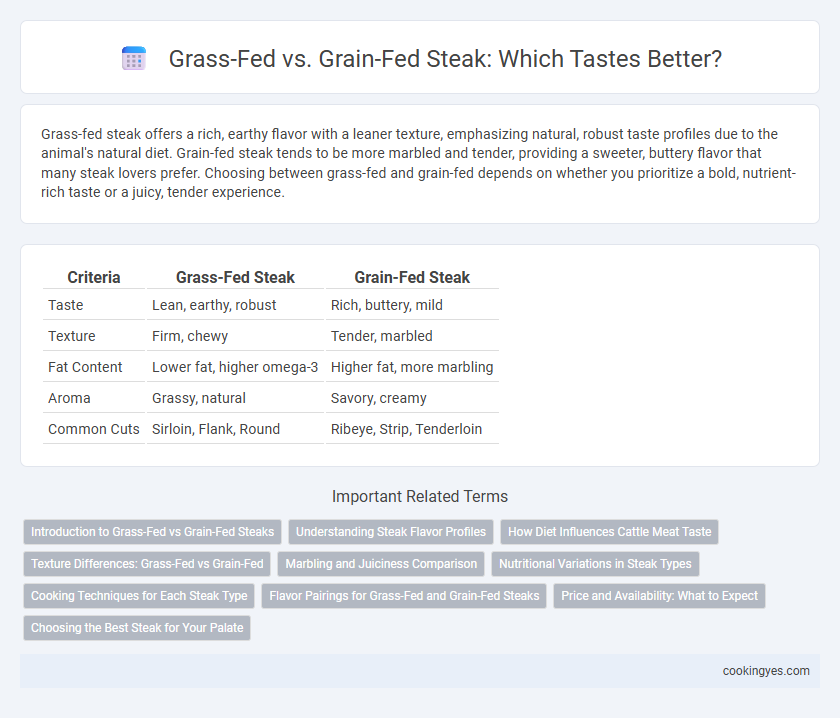 Grass-Fed vs. Grain-Fed Steak: Which Tastes Better?

Grass-fed steak offers a rich, earthy flavor with a leaner texture, emphasizing natural, robust taste profiles due to the animal's natural diet. Grain-fed steak tends to be more marbled and tender, providing a sweeter, buttery flavor that many steak lovers prefer. Choosing between grass-fed and grain-fed depends on whether you prioritize a bold, nutrient-rich taste or a juicy, tender experience.

| Criteria | Grass-Fed Steak | Grain-Fed Steak |
|---|---|---|
| Taste | Lean, earthy, robust | Rich, buttery, mild |
| Texture | Firm, chewy | Tender, marbled |
| Fat Content | Lower fat, higher omega-3 | Higher fat, more marbling |
| Aroma | Grassy, natural | Savory, creamy |
| Common Cuts | Sirloin, Flank, Round | Ribeye, Strip, Tenderloin |

Important Related Terms

Introduction to Grass-Fed vs Grain-Fed Steaks
Understanding Steak Flavor Profiles
How Diet Influences Cattle Meat Taste
Texture Differences: Grass-Fed vs Grain-Fed
Marbling and Juiciness Comparison
Nutritional Variations in Steak Types
Cooking Techniques for Each Steak Type
Flavor Pairings for Grass-Fed and Grain-Fed Steaks
Price and Availability: What to Expect
Choosing the Best Steak for Your Palate

cookingyes.com