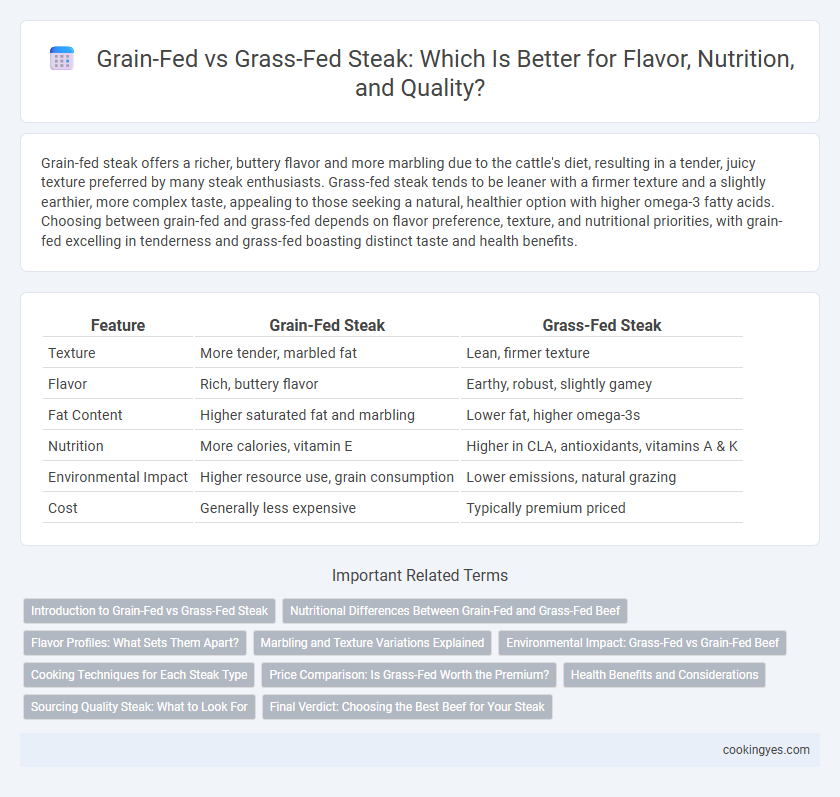 Grain-Fed vs Grass-Fed Steak: Which Is Better for Flavor, Nutrition, and Quality?

Grain-fed steak offers a richer, buttery flavor and more marbling due to the cattle's diet, resulting in a tender, juicy texture preferred by many steak enthusiasts. Grass-fed steak tends to be leaner with a firmer texture and a slightly earthier, more complex taste, appealing to those seeking a natural, healthier option with higher omega-3 fatty acids. Choosing between grain-fed and grass-fed depends on flavor preference, texture, and nutritional priorities, with grain-fed excelling in tenderness and grass-fed boasting distinct taste and health benefits.

| Feature | Grain-Fed Steak | Grass-Fed Steak |
|---|---|---|
| Texture | More tender, marbled fat | Lean, firmer texture |
| Flavor | Rich, buttery flavor | Earthy, robust, slightly gamey |
| Fat Content | Higher saturated fat and marbling | Lower fat, higher omega-3s |
| Nutrition | More calories, vitamin E | Higher in CLA, antioxidants, vitamins A & K |
| Environmental Impact | Higher resource use, grain consumption | Lower emissions, natural grazing |
| Cost | Generally less expensive | Typically premium priced |

Important Related Terms

Introduction to Grain-Fed vs Grass-Fed Steak
Nutritional Differences Between Grain-Fed and Grass-Fed Beef
Flavor Profiles: What Sets Them Apart?
Marbling and Texture Variations Explained
Environmental Impact: Grass-Fed vs Grain-Fed Beef
Cooking Techniques for Each Steak Type
Price Comparison: Is Grass-Fed Worth the Premium?
Health Benefits and Considerations
Sourcing Quality Steak: What to Look For
Final Verdict: Choosing the Best Beef for Your Steak

cookingyes.com