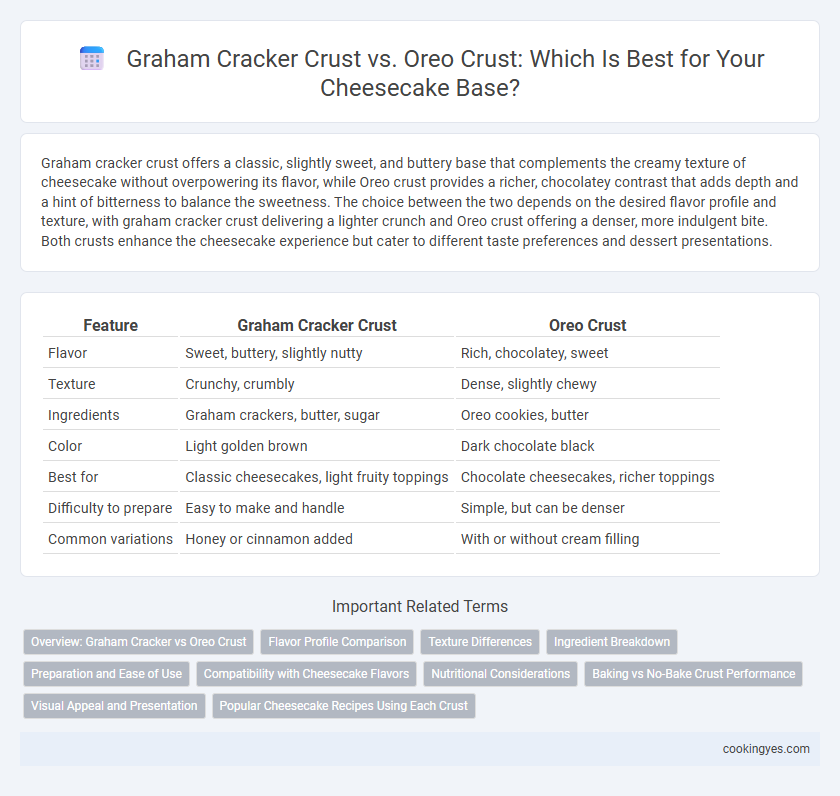 Graham Cracker Crust vs. Oreo Crust: Which Is Best for Your Cheesecake Base?

Graham cracker crust offers a classic, slightly sweet, and buttery base that complements the creamy texture of cheesecake without overpowering its flavor, while Oreo crust provides a richer, chocolatey contrast that adds depth and a hint of bitterness to balance the sweetness. The choice between the two depends on the desired flavor profile and texture, with graham cracker crust delivering a lighter crunch and Oreo crust offering a denser, more indulgent bite. Both crusts enhance the cheesecake experience but cater to different taste preferences and dessert presentations.

| Feature | Graham Cracker Crust | Oreo Crust |
|---|---|---|
| Flavor | Sweet, buttery, slightly nutty | Rich, chocolatey, sweet |
| Texture | Crunchy, crumbly | Dense, slightly chewy |
| Ingredients | Graham crackers, butter, sugar | Oreo cookies, butter |
| Color | Light golden brown | Dark chocolate black |
| Best for | Classic cheesecakes, light fruity toppings | Chocolate cheesecakes, richer toppings |
| Difficulty to prepare | Easy to make and handle | Simple, but can be denser |
| Common variations | Honey or cinnamon added | With or without cream filling |

Important Related Terms

Overview: Graham Cracker vs Oreo Crust
Flavor Profile Comparison
Texture Differences
Ingredient Breakdown
Preparation and Ease of Use
Compatibility with Cheesecake Flavors
Nutritional Considerations
Baking vs No-Bake Crust Performance
Visual Appeal and Presentation
Popular Cheesecake Recipes Using Each Crust

cookingyes.com