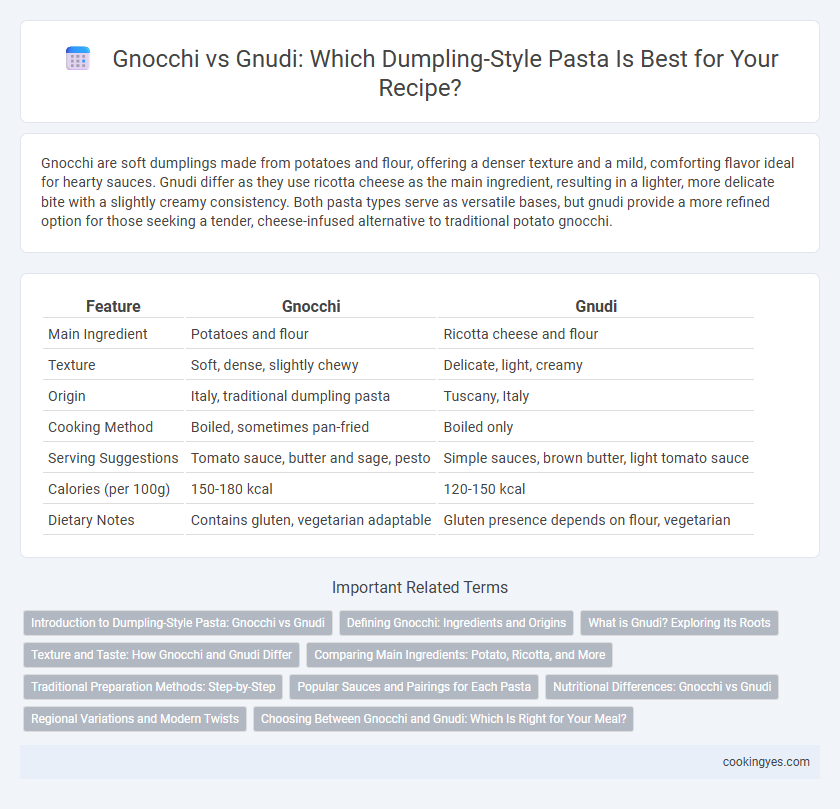 Gnocchi vs Gnudi: Which Dumpling-Style Pasta Is Best for Your Recipe?

Gnocchi are soft dumplings made from potatoes and flour, offering a denser texture and a mild, comforting flavor ideal for hearty sauces. Gnudi differ as they use ricotta cheese as the main ingredient, resulting in a lighter, more delicate bite with a slightly creamy consistency. Both pasta types serve as versatile bases, but gnudi provide a more refined option for those seeking a tender, cheese-infused alternative to traditional potato gnocchi.

| Feature | Gnocchi | Gnudi |
|---|---|---|
| Main Ingredient | Potatoes and flour | Ricotta cheese and flour |
| Texture | Soft, dense, slightly chewy | Delicate, light, creamy |
| Origin | Italy, traditional dumpling pasta | Tuscany, Italy |
| Cooking Method | Boiled, sometimes pan-fried | Boiled only |
| Serving Suggestions | Tomato sauce, butter and sage, pesto | Simple sauces, brown butter, light tomato sauce |
| Calories (per 100g) | 150-180 kcal | 120-150 kcal |
| Dietary Notes | Contains gluten, vegetarian adaptable | Gluten presence depends on flour, vegetarian |

Important Related Terms

Introduction to Dumpling-Style Pasta: Gnocchi vs Gnudi
Defining Gnocchi: Ingredients and Origins
What is Gnudi? Exploring Its Roots
Texture and Taste: How Gnocchi and Gnudi Differ
Comparing Main Ingredients: Potato, Ricotta, and More
Traditional Preparation Methods: Step-by-Step
Popular Sauces and Pairings for Each Pasta
Nutritional Differences: Gnocchi vs Gnudi
Regional Variations and Modern Twists
Choosing Between Gnocchi and Gnudi: Which Is Right for Your Meal?

cookingyes.com