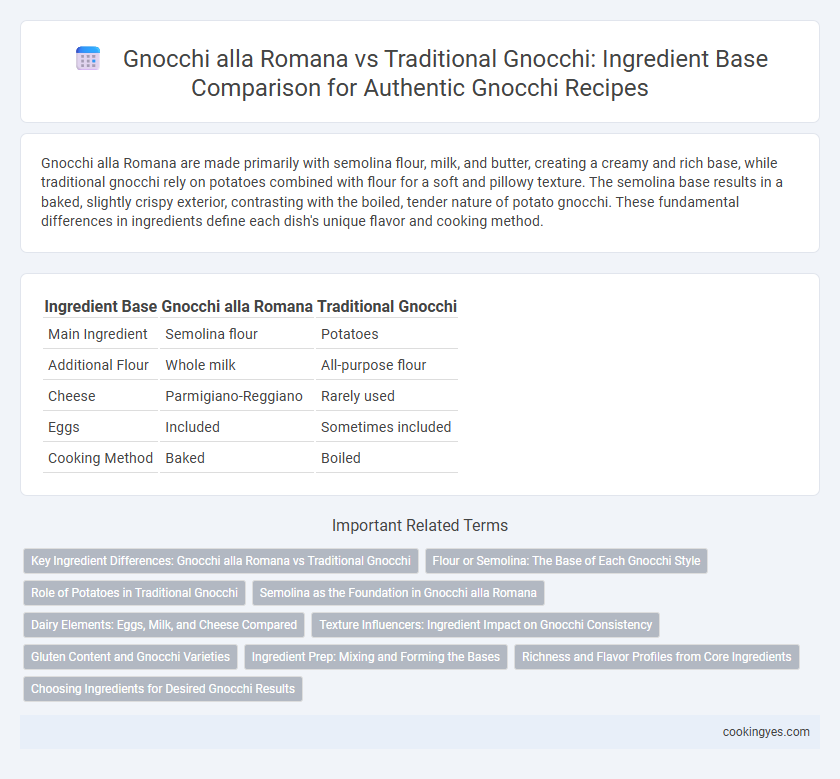 Gnocchi alla Romana vs Traditional Gnocchi: Ingredient Base Comparison for Authentic Gnocchi Recipes

Gnocchi alla Romana are made primarily with semolina flour, milk, and butter, creating a creamy and rich base, while traditional gnocchi rely on potatoes combined with flour for a soft and pillowy texture. The semolina base results in a baked, slightly crispy exterior, contrasting with the boiled, tender nature of potato gnocchi. These fundamental differences in ingredients define each dish's unique flavor and cooking method.

| Ingredient Base | Gnocchi alla Romana | Traditional Gnocchi |
|---|---|---|
| Main Ingredient | Semolina flour | Potatoes |
| Additional Flour | Whole milk | All-purpose flour |
| Cheese | Parmigiano-Reggiano | Rarely used |
| Eggs | Included | Sometimes included |
| Cooking Method | Baked | Boiled |

Important Related Terms

Key Ingredient Differences: Gnocchi alla Romana vs Traditional Gnocchi
Flour or Semolina: The Base of Each Gnocchi Style
Role of Potatoes in Traditional Gnocchi
Semolina as the Foundation in Gnocchi alla Romana
Dairy Elements: Eggs, Milk, and Cheese Compared
Texture Influencers: Ingredient Impact on Gnocchi Consistency
Gluten Content and Gnocchi Varieties
Ingredient Prep: Mixing and Forming the Bases
Richness and Flavor Profiles from Core Ingredients
Choosing Ingredients for Desired Gnocchi Results

cookingyes.com