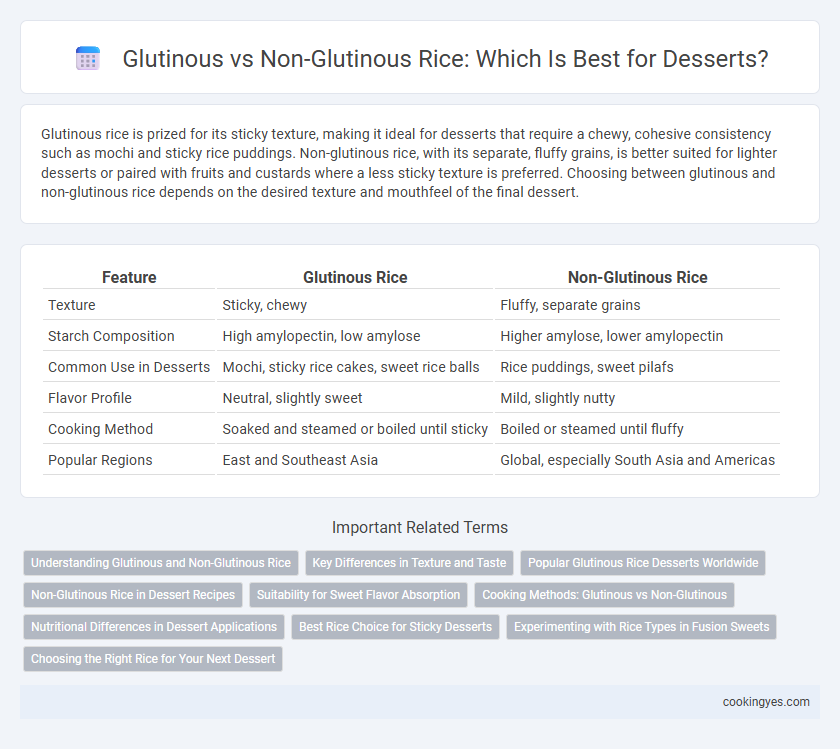 Glutinous vs Non-Glutinous Rice: Which Is Best for Desserts?

Glutinous rice is prized for its sticky texture, making it ideal for desserts that require a chewy, cohesive consistency such as mochi and sticky rice puddings. Non-glutinous rice, with its separate, fluffy grains, is better suited for lighter desserts or paired with fruits and custards where a less sticky texture is preferred. Choosing between glutinous and non-glutinous rice depends on the desired texture and mouthfeel of the final dessert.

| Feature | Glutinous Rice | Non-Glutinous Rice |
|---|---|---|
| Texture | Sticky, chewy | Fluffy, separate grains |
| Starch Composition | High amylopectin, low amylose | Higher amylose, lower amylopectin |
| Common Use in Desserts | Mochi, sticky rice cakes, sweet rice balls | Rice puddings, sweet pilafs |
| Flavor Profile | Neutral, slightly sweet | Mild, slightly nutty |
| Cooking Method | Soaked and steamed or boiled until sticky | Boiled or steamed until fluffy |
| Popular Regions | East and Southeast Asia | Global, especially South Asia and Americas |

Important Related Terms

Understanding Glutinous and Non-Glutinous Rice
Key Differences in Texture and Taste
Popular Glutinous Rice Desserts Worldwide
Non-Glutinous Rice in Dessert Recipes
Suitability for Sweet Flavor Absorption
Cooking Methods: Glutinous vs Non-Glutinous
Nutritional Differences in Dessert Applications
Best Rice Choice for Sticky Desserts
Experimenting with Rice Types in Fusion Sweets
Choosing the Right Rice for Your Next Dessert

cookingyes.com