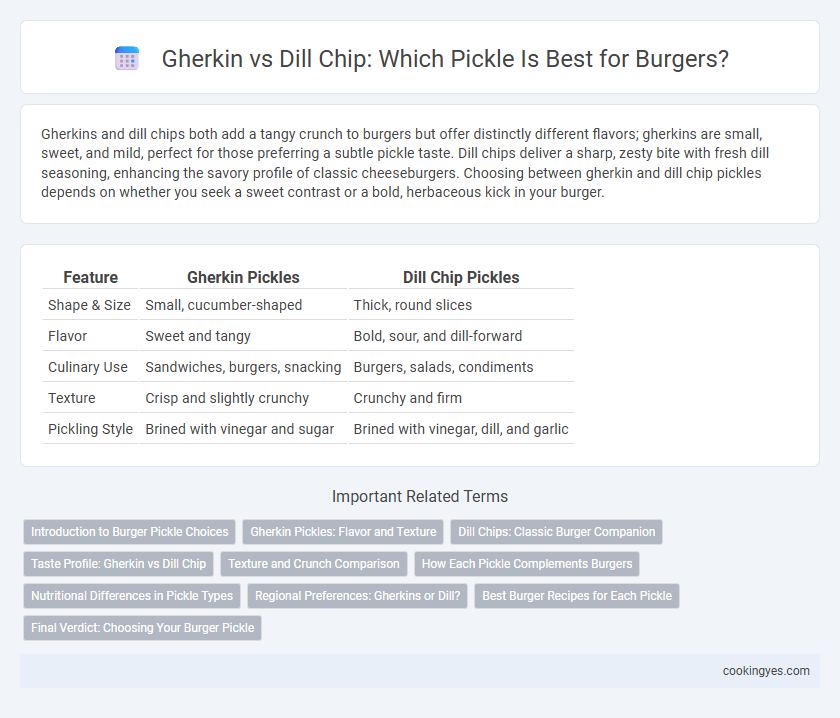 Gherkin vs Dill Chip: Which Pickle Is Best for Burgers?

Gherkins and dill chips both add a tangy crunch to burgers but offer distinctly different flavors; gherkins are small, sweet, and mild, perfect for those preferring a subtle pickle taste. Dill chips deliver a sharp, zesty bite with fresh dill seasoning, enhancing the savory profile of classic cheeseburgers. Choosing between gherkin and dill chip pickles depends on whether you seek a sweet contrast or a bold, herbaceous kick in your burger.

| Feature | Gherkin Pickles | Dill Chip Pickles |
|---|---|---|
| Shape & Size | Small, cucumber-shaped | Thick, round slices |
| Flavor | Sweet and tangy | Bold, sour, and dill-forward |
| Culinary Use | Sandwiches, burgers, snacking | Burgers, salads, condiments |
| Texture | Crisp and slightly crunchy | Crunchy and firm |
| Pickling Style | Brined with vinegar and sugar | Brined with vinegar, dill, and garlic |

Important Related Terms

Introduction to Burger Pickle Choices
Gherkin Pickles: Flavor and Texture
Dill Chips: Classic Burger Companion
Taste Profile: Gherkin vs Dill Chip
Texture and Crunch Comparison
How Each Pickle Complements Burgers
Nutritional Differences in Pickle Types
Regional Preferences: Gherkins or Dill?
Best Burger Recipes for Each Pickle
Final Verdict: Choosing Your Burger Pickle

cookingyes.com