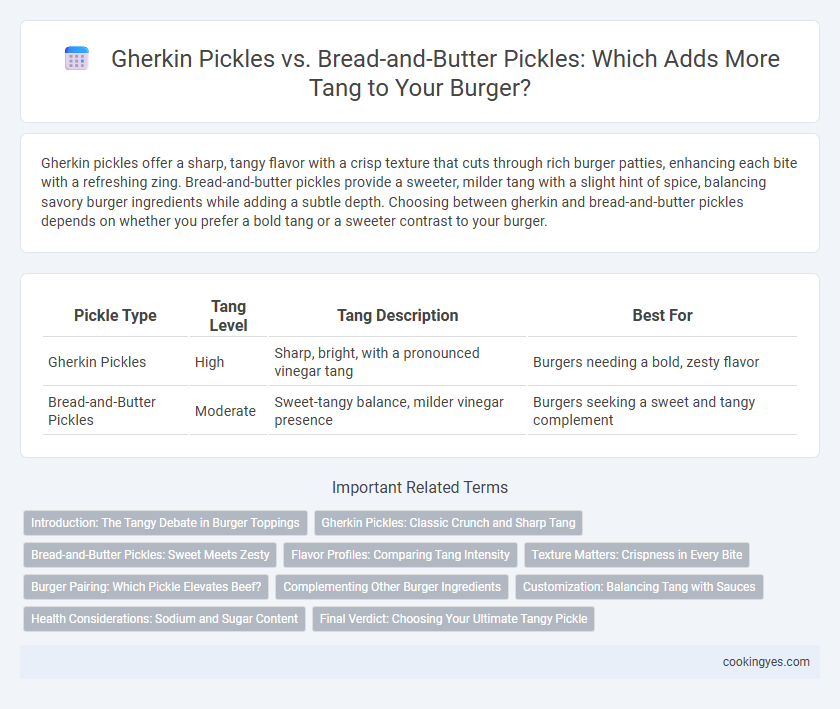 Gherkin Pickles vs. Bread-and-Butter Pickles: Which Adds More Tang to Your Burger?

Gherkin pickles offer a sharp, tangy flavor with a crisp texture that cuts through rich burger patties, enhancing each bite with a refreshing zing. Bread-and-butter pickles provide a sweeter, milder tang with a slight hint of spice, balancing savory burger ingredients while adding a subtle depth. Choosing between gherkin and bread-and-butter pickles depends on whether you prefer a bold tang or a sweeter contrast to your burger.

| Pickle Type | Tang Level | Tang Description | Best For |
|---|---|---|---|
| Gherkin Pickles | High | Sharp, bright, with a pronounced vinegar tang | Burgers needing a bold, zesty flavor |
| Bread-and-Butter Pickles | Moderate | Sweet-tangy balance, milder vinegar presence | Burgers seeking a sweet and tangy complement |

Important Related Terms

Introduction: The Tangy Debate in Burger Toppings
Gherkin Pickles: Classic Crunch and Sharp Tang
Bread-and-Butter Pickles: Sweet Meets Zesty
Flavor Profiles: Comparing Tang Intensity
Texture Matters: Crispness in Every Bite
Burger Pairing: Which Pickle Elevates Beef?
Complementing Other Burger Ingredients
Customization: Balancing Tang with Sauces
Health Considerations: Sodium and Sugar Content
Final Verdict: Choosing Your Ultimate Tangy Pickle

cookingyes.com