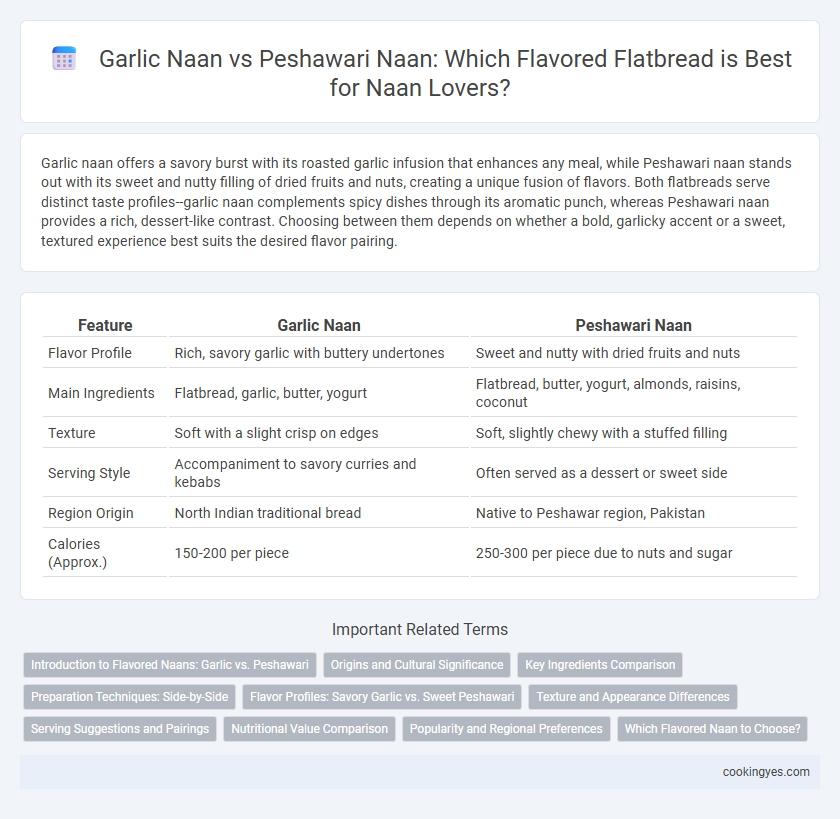 Garlic Naan vs Peshawari Naan: Which Flavored Flatbread is Best for Naan Lovers?

Garlic naan offers a savory burst with its roasted garlic infusion that enhances any meal, while Peshawari naan stands out with its sweet and nutty filling of dried fruits and nuts, creating a unique fusion of flavors. Both flatbreads serve distinct taste profiles--garlic naan complements spicy dishes through its aromatic punch, whereas Peshawari naan provides a rich, dessert-like contrast. Choosing between them depends on whether a bold, garlicky accent or a sweet, textured experience best suits the desired flavor pairing.

| Feature | Garlic Naan | Peshawari Naan |
|---|---|---|
| Flavor Profile | Rich, savory garlic with buttery undertones | Sweet and nutty with dried fruits and nuts |
| Main Ingredients | Flatbread, garlic, butter, yogurt | Flatbread, butter, yogurt, almonds, raisins, coconut |
| Texture | Soft with a slight crisp on edges | Soft, slightly chewy with a stuffed filling |
| Serving Style | Accompaniment to savory curries and kebabs | Often served as a dessert or sweet side |
| Region Origin | North Indian traditional bread | Native to Peshawar region, Pakistan |
| Calories (Approx.) | 150-200 per piece | 250-300 per piece due to nuts and sugar |

Important Related Terms

Introduction to Flavored Naans: Garlic vs. Peshawari
Origins and Cultural Significance
Key Ingredients Comparison
Preparation Techniques: Side-by-Side
Flavor Profiles: Savory Garlic vs. Sweet Peshawari
Texture and Appearance Differences
Serving Suggestions and Pairings
Nutritional Value Comparison
Popularity and Regional Preferences
Which Flavored Naan to Choose?

cookingyes.com