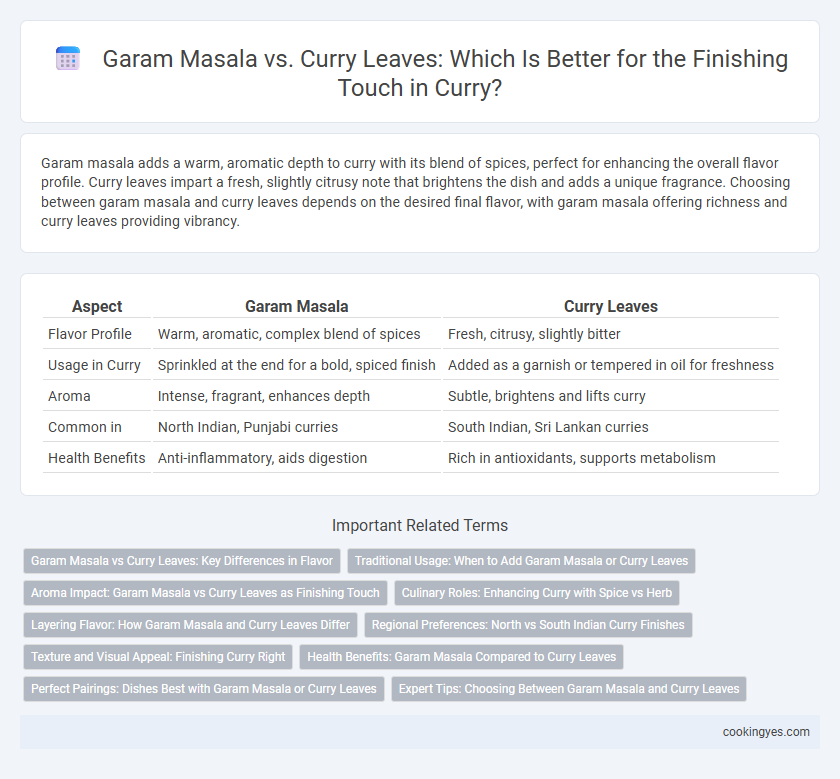 Garam Masala vs. Curry Leaves: Which Is Better for the Finishing Touch in Curry?

Garam masala adds a warm, aromatic depth to curry with its blend of spices, perfect for enhancing the overall flavor profile. Curry leaves impart a fresh, slightly citrusy note that brightens the dish and adds a unique fragrance. Choosing between garam masala and curry leaves depends on the desired final flavor, with garam masala offering richness and curry leaves providing vibrancy.

| Aspect | Garam Masala | Curry Leaves |
|---|---|---|
| Flavor Profile | Warm, aromatic, complex blend of spices | Fresh, citrusy, slightly bitter |
| Usage in Curry | Sprinkled at the end for a bold, spiced finish | Added as a garnish or tempered in oil for freshness |
| Aroma | Intense, fragrant, enhances depth | Subtle, brightens and lifts curry |
| Common in | North Indian, Punjabi curries | South Indian, Sri Lankan curries |
| Health Benefits | Anti-inflammatory, aids digestion | Rich in antioxidants, supports metabolism |

Important Related Terms

Garam Masala vs Curry Leaves: Key Differences in Flavor

Traditional Usage: When to Add Garam Masala or Curry Leaves

Aroma Impact: Garam Masala vs Curry Leaves as Finishing Touch

Culinary Roles: Enhancing Curry with Spice vs Herb

Layering Flavor: How Garam Masala and Curry Leaves Differ

Regional Preferences: North vs South Indian Curry Finishes

Texture and Visual Appeal: Finishing Curry Right

Health Benefits: Garam Masala Compared to Curry Leaves

Perfect Pairings: Dishes Best with Garam Masala or Curry Leaves

Expert Tips: Choosing Between Garam Masala and Curry Leaves

cookingyes.com