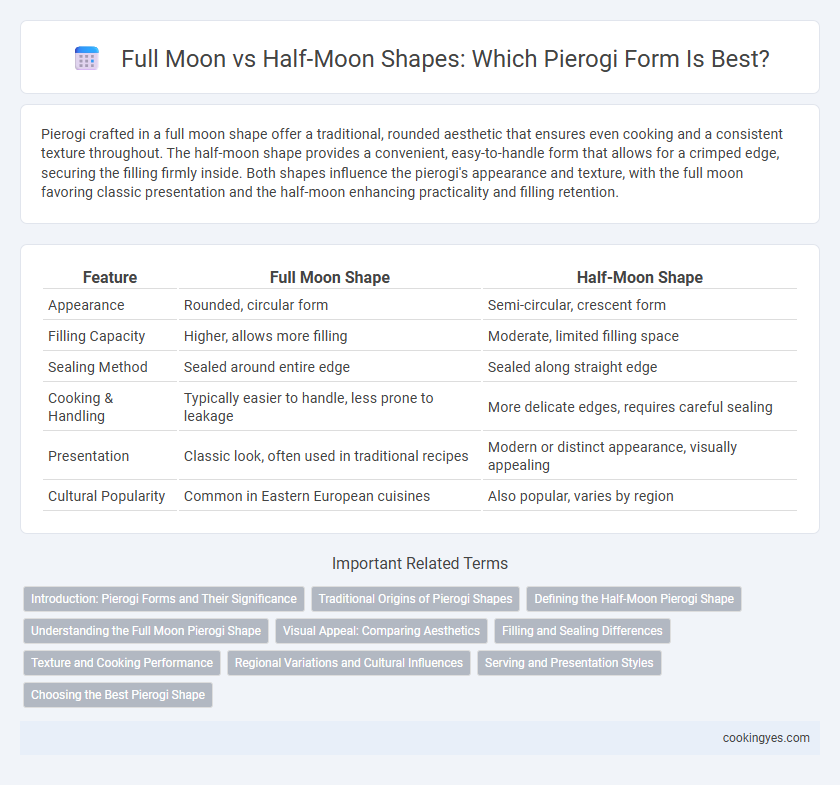 Full Moon vs Half-Moon Shapes: Which Pierogi Form Is Best?

Pierogi crafted in a full moon shape offer a traditional, rounded aesthetic that ensures even cooking and a consistent texture throughout. The half-moon shape provides a convenient, easy-to-handle form that allows for a crimped edge, securing the filling firmly inside. Both shapes influence the pierogi's appearance and texture, with the full moon favoring classic presentation and the half-moon enhancing practicality and filling retention.

| Feature | Full Moon Shape | Half-Moon Shape |
|---|---|---|
| Appearance | Rounded, circular form | Semi-circular, crescent form |
| Filling Capacity | Higher, allows more filling | Moderate, limited filling space |
| Sealing Method | Sealed around entire edge | Sealed along straight edge |
| Cooking & Handling | Typically easier to handle, less prone to leakage | More delicate edges, requires careful sealing |
| Presentation | Classic look, often used in traditional recipes | Modern or distinct appearance, visually appealing |
| Cultural Popularity | Common in Eastern European cuisines | Also popular, varies by region |

Important Related Terms

Introduction: Pierogi Forms and Their Significance
Traditional Origins of Pierogi Shapes
Defining the Half-Moon Pierogi Shape
Understanding the Full Moon Pierogi Shape
Visual Appeal: Comparing Aesthetics
Filling and Sealing Differences
Texture and Cooking Performance
Regional Variations and Cultural Influences
Serving and Presentation Styles
Choosing the Best Pierogi Shape

cookingyes.com