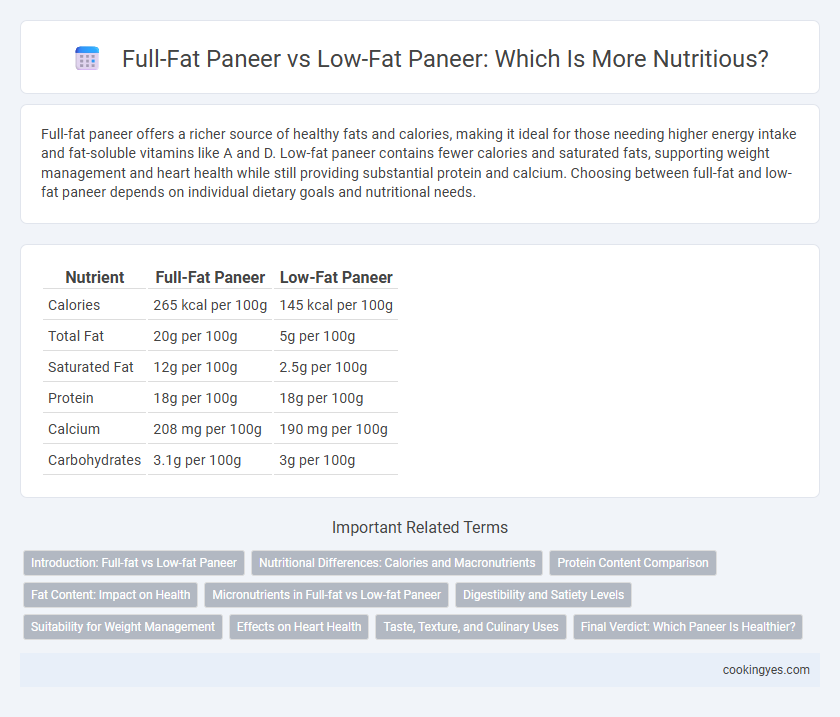 Full-Fat Paneer vs Low-Fat Paneer: Which Is More Nutritious?

Full-fat paneer offers a richer source of healthy fats and calories, making it ideal for those needing higher energy intake and fat-soluble vitamins like A and D. Low-fat paneer contains fewer calories and saturated fats, supporting weight management and heart health while still providing substantial protein and calcium. Choosing between full-fat and low-fat paneer depends on individual dietary goals and nutritional needs.

| Nutrient | Full-Fat Paneer | Low-Fat Paneer |
|---|---|---|
| Calories | 265 kcal per 100g | 145 kcal per 100g |
| Total Fat | 20g per 100g | 5g per 100g |
| Saturated Fat | 12g per 100g | 2.5g per 100g |
| Protein | 18g per 100g | 18g per 100g |
| Calcium | 208 mg per 100g | 190 mg per 100g |
| Carbohydrates | 3.1g per 100g | 3g per 100g |

Important Related Terms

Introduction: Full-fat vs Low-fat Paneer
Nutritional Differences: Calories and Macronutrients
Protein Content Comparison
Fat Content: Impact on Health
Micronutrients in Full-fat vs Low-fat Paneer
Digestibility and Satiety Levels
Suitability for Weight Management
Effects on Heart Health
Taste, Texture, and Culinary Uses
Final Verdict: Which Paneer Is Healthier?

cookingyes.com