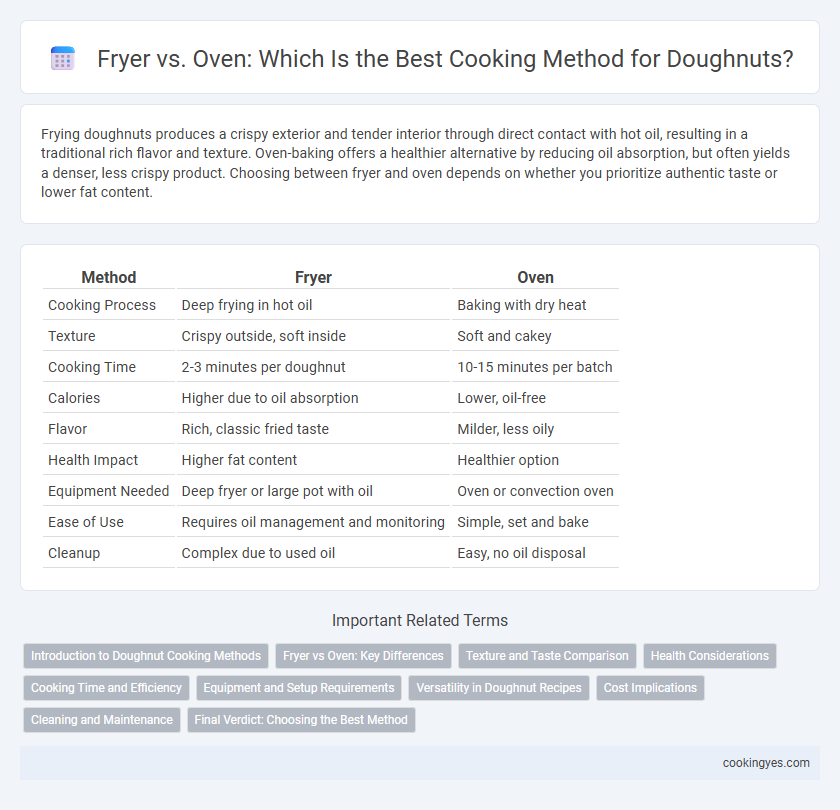 Fryer vs. Oven: Which Is the Best Cooking Method for Doughnuts?

Frying doughnuts produces a crispy exterior and tender interior through direct contact with hot oil, resulting in a traditional rich flavor and texture. Oven-baking offers a healthier alternative by reducing oil absorption, but often yields a denser, less crispy product. Choosing between fryer and oven depends on whether you prioritize authentic taste or lower fat content.

| Method | Fryer | Oven |
|---|---|---|
| Cooking Process | Deep frying in hot oil | Baking with dry heat |
| Texture | Crispy outside, soft inside | Soft and cakey |
| Cooking Time | 2-3 minutes per doughnut | 10-15 minutes per batch |
| Calories | Higher due to oil absorption | Lower, oil-free |
| Flavor | Rich, classic fried taste | Milder, less oily |
| Health Impact | Higher fat content | Healthier option |
| Equipment Needed | Deep fryer or large pot with oil | Oven or convection oven |
| Ease of Use | Requires oil management and monitoring | Simple, set and bake |
| Cleanup | Complex due to used oil | Easy, no oil disposal |

Important Related Terms

Introduction to Doughnut Cooking Methods
Fryer vs Oven: Key Differences
Texture and Taste Comparison
Health Considerations
Cooking Time and Efficiency
Equipment and Setup Requirements
Versatility in Doughnut Recipes
Cost Implications
Cleaning and Maintenance
Final Verdict: Choosing the Best Method

cookingyes.com