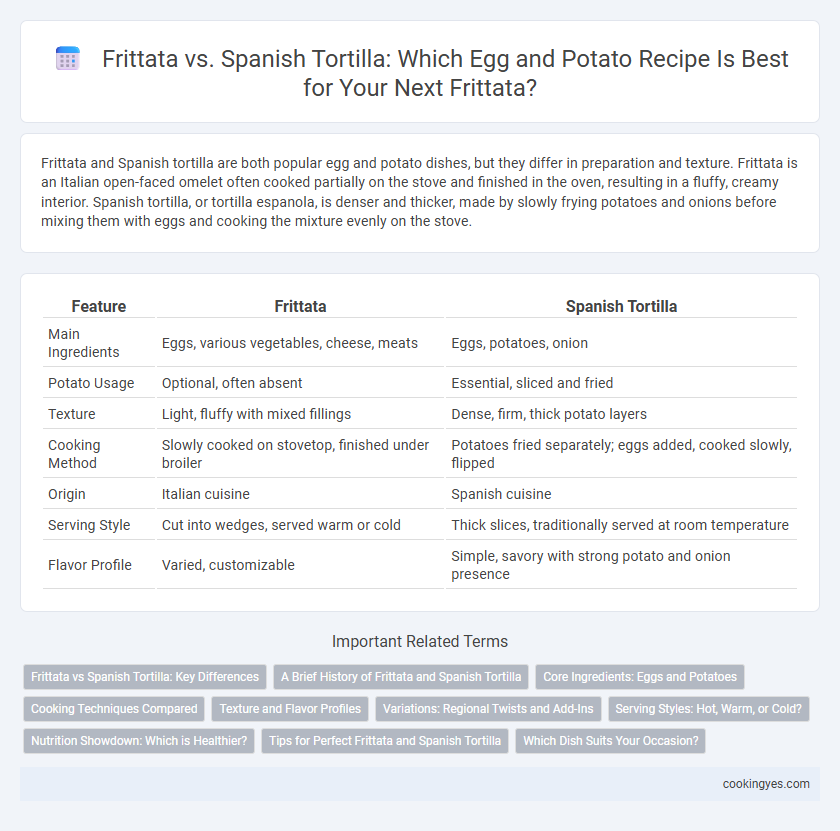 Frittata vs. Spanish Tortilla: Which Egg and Potato Recipe Is Best for Your Next Frittata?

Frittata and Spanish tortilla are both popular egg and potato dishes, but they differ in preparation and texture. Frittata is an Italian open-faced omelet often cooked partially on the stove and finished in the oven, resulting in a fluffy, creamy interior. Spanish tortilla, or tortilla espanola, is denser and thicker, made by slowly frying potatoes and onions before mixing them with eggs and cooking the mixture evenly on the stove.

| Feature | Frittata | Spanish Tortilla |
|---|---|---|
| Main Ingredients | Eggs, various vegetables, cheese, meats | Eggs, potatoes, onion |
| Potato Usage | Optional, often absent | Essential, sliced and fried |
| Texture | Light, fluffy with mixed fillings | Dense, firm, thick potato layers |
| Cooking Method | Slowly cooked on stovetop, finished under broiler | Potatoes fried separately; eggs added, cooked slowly, flipped |
| Origin | Italian cuisine | Spanish cuisine |
| Serving Style | Cut into wedges, served warm or cold | Thick slices, traditionally served at room temperature |
| Flavor Profile | Varied, customizable | Simple, savory with strong potato and onion presence |

Important Related Terms

Frittata vs Spanish Tortilla: Key Differences
A Brief History of Frittata and Spanish Tortilla
Core Ingredients: Eggs and Potatoes
Cooking Techniques Compared
Texture and Flavor Profiles
Variations: Regional Twists and Add-Ins
Serving Styles: Hot, Warm, or Cold?
Nutrition Showdown: Which is Healthier?
Tips for Perfect Frittata and Spanish Tortilla
Which Dish Suits Your Occasion?

cookingyes.com