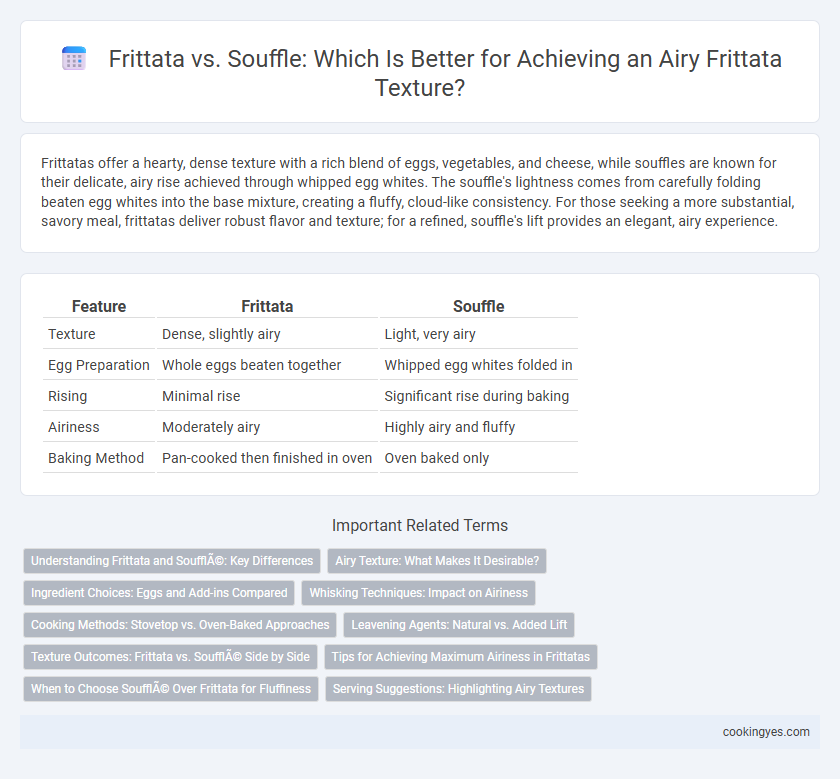 Frittata vs. Souffle: Which Is Better for Achieving an Airy Frittata Texture?

Frittatas offer a hearty, dense texture with a rich blend of eggs, vegetables, and cheese, while souffles are known for their delicate, airy rise achieved through whipped egg whites. The souffle's lightness comes from carefully folding beaten egg whites into the base mixture, creating a fluffy, cloud-like consistency. For those seeking a more substantial, savory meal, frittatas deliver robust flavor and texture; for a refined, souffle's lift provides an elegant, airy experience.

| Feature | Frittata | Souffle |
|---|---|---|
| Texture | Dense, slightly airy | Light, very airy |
| Egg Preparation | Whole eggs beaten together | Whipped egg whites folded in |
| Rising | Minimal rise | Significant rise during baking |
| Airiness | Moderately airy | Highly airy and fluffy |
| Baking Method | Pan-cooked then finished in oven | Oven baked only |

Important Related Terms

Understanding Frittata and SoufflÃ©: Key Differences

Airy Texture: What Makes It Desirable?

Ingredient Choices: Eggs and Add-ins Compared

Whisking Techniques: Impact on Airiness

Cooking Methods: Stovetop vs. Oven-Baked Approaches

Leavening Agents: Natural vs. Added Lift

Texture Outcomes: Frittata vs. SoufflÃ© Side by Side

Tips for Achieving Maximum Airiness in Frittatas

When to Choose SoufflÃ© Over Frittata for Fluffiness

Serving Suggestions: Highlighting Airy Textures

cookingyes.com