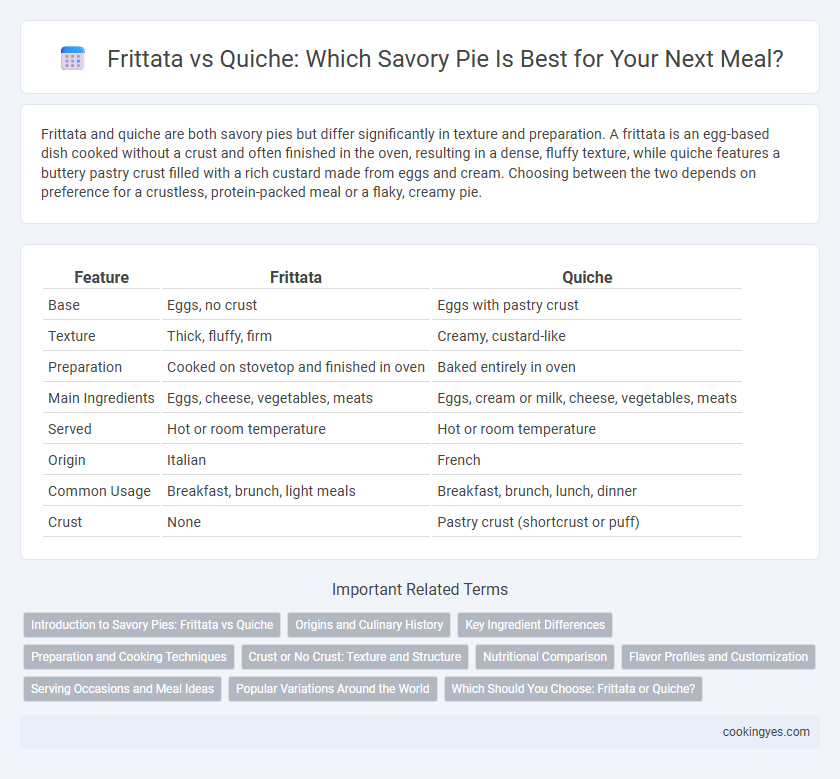 Frittata vs Quiche: Which Savory Pie Is Best for Your Next Meal?

Frittata and quiche are both savory pies but differ significantly in texture and preparation. A frittata is an egg-based dish cooked without a crust and often finished in the oven, resulting in a dense, fluffy texture, while quiche features a buttery pastry crust filled with a rich custard made from eggs and cream. Choosing between the two depends on preference for a crustless, protein-packed meal or a flaky, creamy pie.

| Feature | Frittata | Quiche |
|---|---|---|
| Base | Eggs, no crust | Eggs with pastry crust |
| Texture | Thick, fluffy, firm | Creamy, custard-like |
| Preparation | Cooked on stovetop and finished in oven | Baked entirely in oven |
| Main Ingredients | Eggs, cheese, vegetables, meats | Eggs, cream or milk, cheese, vegetables, meats |
| Served | Hot or room temperature | Hot or room temperature |
| Origin | Italian | French |
| Common Usage | Breakfast, brunch, light meals | Breakfast, brunch, lunch, dinner |
| Crust | None | Pastry crust (shortcrust or puff) |

Important Related Terms

Introduction to Savory Pies: Frittata vs Quiche
Origins and Culinary History
Key Ingredient Differences
Preparation and Cooking Techniques
Crust or No Crust: Texture and Structure
Nutritional Comparison
Flavor Profiles and Customization
Serving Occasions and Meal Ideas
Popular Variations Around the World
Which Should You Choose: Frittata or Quiche?

cookingyes.com