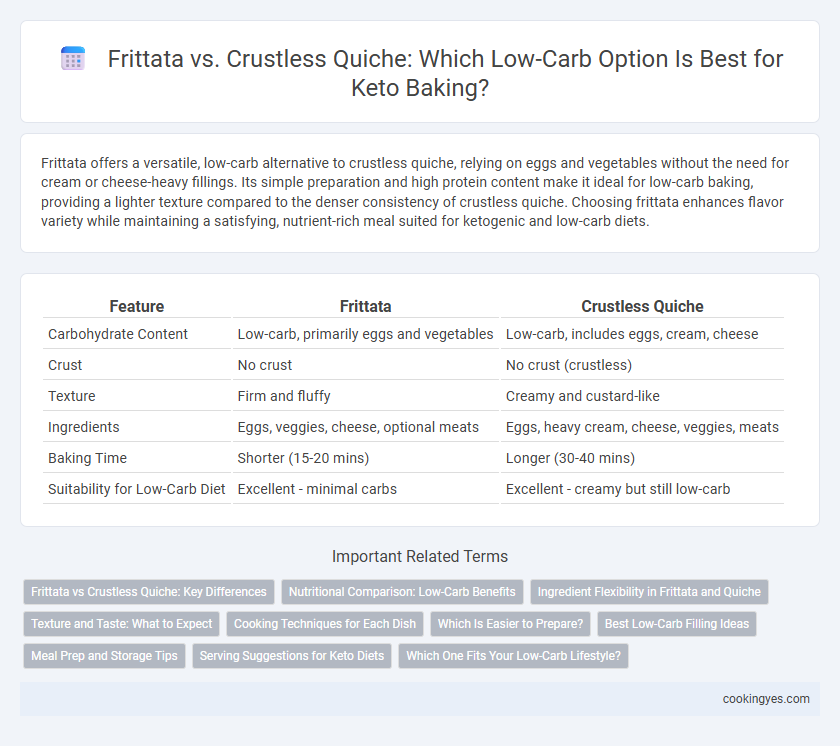 Frittata vs. Crustless Quiche: Which Low-Carb Option Is Best for Keto Baking?

Frittata offers a versatile, low-carb alternative to crustless quiche, relying on eggs and vegetables without the need for cream or cheese-heavy fillings. Its simple preparation and high protein content make it ideal for low-carb baking, providing a lighter texture compared to the denser consistency of crustless quiche. Choosing frittata enhances flavor variety while maintaining a satisfying, nutrient-rich meal suited for ketogenic and low-carb diets.

| Feature | Frittata | Crustless Quiche |
|---|---|---|
| Carbohydrate Content | Low-carb, primarily eggs and vegetables | Low-carb, includes eggs, cream, cheese |
| Crust | No crust | No crust (crustless) |
| Texture | Firm and fluffy | Creamy and custard-like |
| Ingredients | Eggs, veggies, cheese, optional meats | Eggs, heavy cream, cheese, veggies, meats |
| Baking Time | Shorter (15-20 mins) | Longer (30-40 mins) |
| Suitability for Low-Carb Diet | Excellent - minimal carbs | Excellent - creamy but still low-carb |

Important Related Terms

Frittata vs Crustless Quiche: Key Differences
Nutritional Comparison: Low-Carb Benefits
Ingredient Flexibility in Frittata and Quiche
Texture and Taste: What to Expect
Cooking Techniques for Each Dish
Which Is Easier to Prepare?
Best Low-Carb Filling Ideas
Meal Prep and Storage Tips
Serving Suggestions for Keto Diets
Which One Fits Your Low-Carb Lifestyle?

cookingyes.com