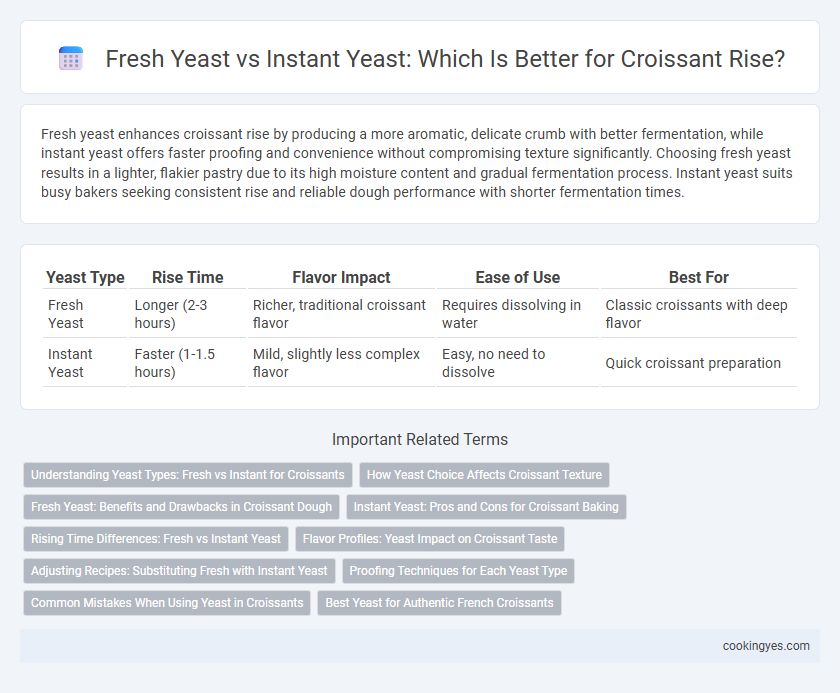 Fresh Yeast vs Instant Yeast: Which Is Better for Croissant Rise?

Fresh yeast enhances croissant rise by producing a more aromatic, delicate crumb with better fermentation, while instant yeast offers faster proofing and convenience without compromising texture significantly. Choosing fresh yeast results in a lighter, flakier pastry due to its high moisture content and gradual fermentation process. Instant yeast suits busy bakers seeking consistent rise and reliable dough performance with shorter fermentation times.

| Yeast Type | Rise Time | Flavor Impact | Ease of Use | Best For |
|---|---|---|---|---|
| Fresh Yeast | Longer (2-3 hours) | Richer, traditional croissant flavor | Requires dissolving in water | Classic croissants with deep flavor |
| Instant Yeast | Faster (1-1.5 hours) | Mild, slightly less complex flavor | Easy, no need to dissolve | Quick croissant preparation |

Important Related Terms

Understanding Yeast Types: Fresh vs Instant for Croissants
How Yeast Choice Affects Croissant Texture
Fresh Yeast: Benefits and Drawbacks in Croissant Dough
Instant Yeast: Pros and Cons for Croissant Baking
Rising Time Differences: Fresh vs Instant Yeast
Flavor Profiles: Yeast Impact on Croissant Taste
Adjusting Recipes: Substituting Fresh with Instant Yeast
Proofing Techniques for Each Yeast Type
Common Mistakes When Using Yeast in Croissants
Best Yeast for Authentic French Croissants

cookingyes.com