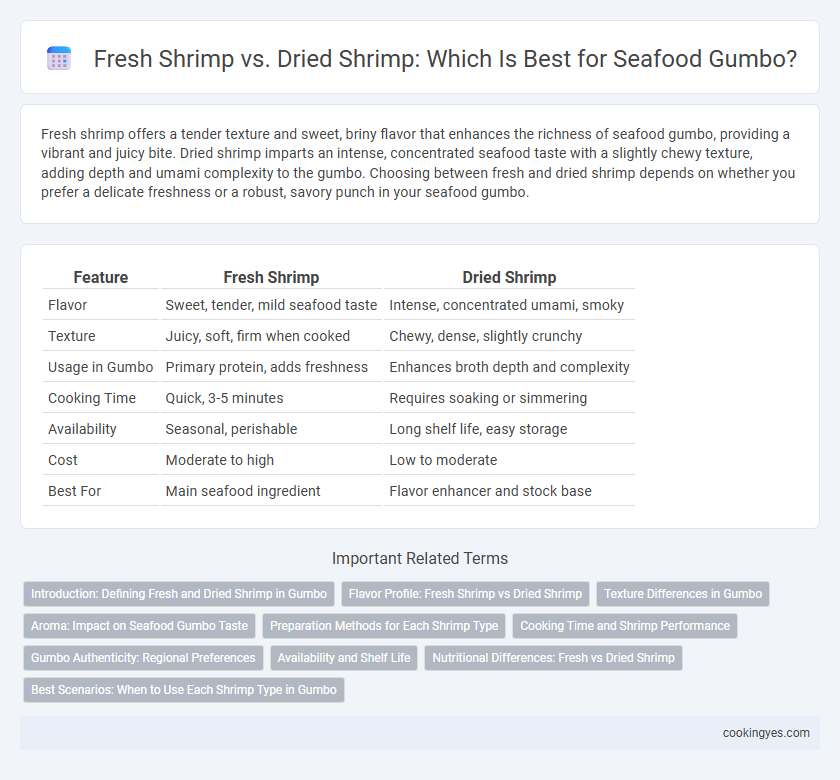 Fresh Shrimp vs. Dried Shrimp: Which Is Best for Seafood Gumbo?

Fresh shrimp offers a tender texture and sweet, briny flavor that enhances the richness of seafood gumbo, providing a vibrant and juicy bite. Dried shrimp imparts an intense, concentrated seafood taste with a slightly chewy texture, adding depth and umami complexity to the gumbo. Choosing between fresh and dried shrimp depends on whether you prefer a delicate freshness or a robust, savory punch in your seafood gumbo.

| Feature | Fresh Shrimp | Dried Shrimp |
|---|---|---|
| Flavor | Sweet, tender, mild seafood taste | Intense, concentrated umami, smoky |
| Texture | Juicy, soft, firm when cooked | Chewy, dense, slightly crunchy |
| Usage in Gumbo | Primary protein, adds freshness | Enhances broth depth and complexity |
| Cooking Time | Quick, 3-5 minutes | Requires soaking or simmering |
| Availability | Seasonal, perishable | Long shelf life, easy storage |
| Cost | Moderate to high | Low to moderate |
| Best For | Main seafood ingredient | Flavor enhancer and stock base |

Important Related Terms

Introduction: Defining Fresh and Dried Shrimp in Gumbo
Flavor Profile: Fresh Shrimp vs Dried Shrimp
Texture Differences in Gumbo
Aroma: Impact on Seafood Gumbo Taste
Preparation Methods for Each Shrimp Type
Cooking Time and Shrimp Performance
Gumbo Authenticity: Regional Preferences
Availability and Shelf Life
Nutritional Differences: Fresh vs Dried Shrimp
Best Scenarios: When to Use Each Shrimp Type in Gumbo

cookingyes.com