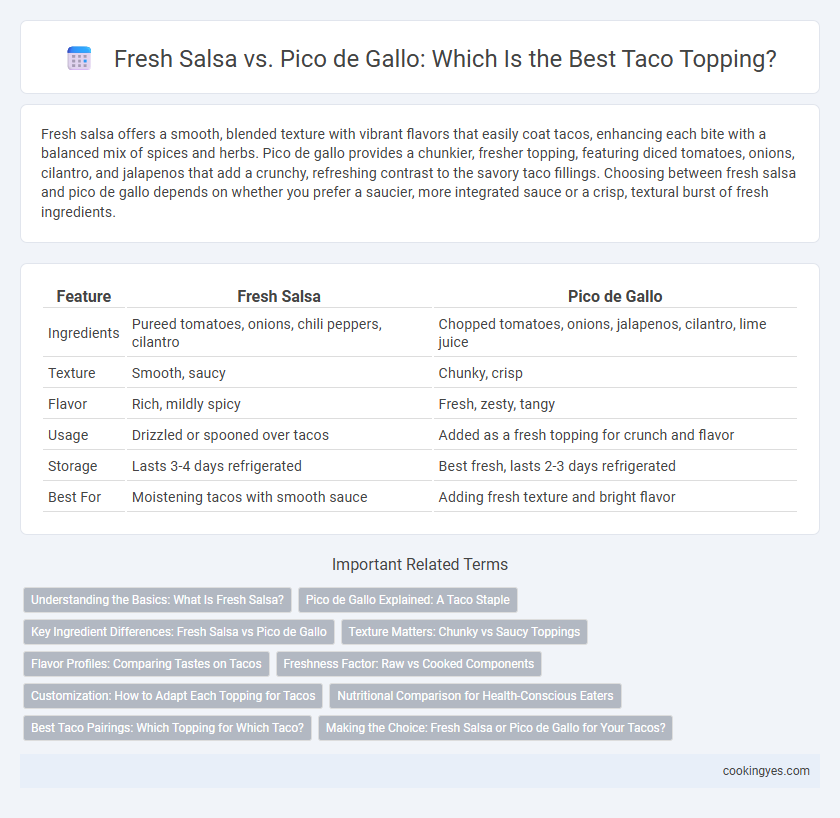 Fresh Salsa vs. Pico de Gallo: Which Is the Best Taco Topping?

Fresh salsa offers a smooth, blended texture with vibrant flavors that easily coat tacos, enhancing each bite with a balanced mix of spices and herbs. Pico de gallo provides a chunkier, fresher topping, featuring diced tomatoes, onions, cilantro, and jalapenos that add a crunchy, refreshing contrast to the savory taco fillings. Choosing between fresh salsa and pico de gallo depends on whether you prefer a saucier, more integrated sauce or a crisp, textural burst of fresh ingredients.

| Feature | Fresh Salsa | Pico de Gallo |
|---|---|---|
| Ingredients | Pureed tomatoes, onions, chili peppers, cilantro | Chopped tomatoes, onions, jalapenos, cilantro, lime juice |
| Texture | Smooth, saucy | Chunky, crisp |
| Flavor | Rich, mildly spicy | Fresh, zesty, tangy |
| Usage | Drizzled or spooned over tacos | Added as a fresh topping for crunch and flavor |
| Storage | Lasts 3-4 days refrigerated | Best fresh, lasts 2-3 days refrigerated |
| Best For | Moistening tacos with smooth sauce | Adding fresh texture and bright flavor |

Important Related Terms

Understanding the Basics: What Is Fresh Salsa?
Pico de Gallo Explained: A Taco Staple
Key Ingredient Differences: Fresh Salsa vs Pico de Gallo
Texture Matters: Chunky vs Saucy Toppings
Flavor Profiles: Comparing Tastes on Tacos
Freshness Factor: Raw vs Cooked Components
Customization: How to Adapt Each Topping for Tacos
Nutritional Comparison for Health-Conscious Eaters
Best Taco Pairings: Which Topping for Which Taco?
Making the Choice: Fresh Salsa or Pico de Gallo for Your Tacos?

cookingyes.com