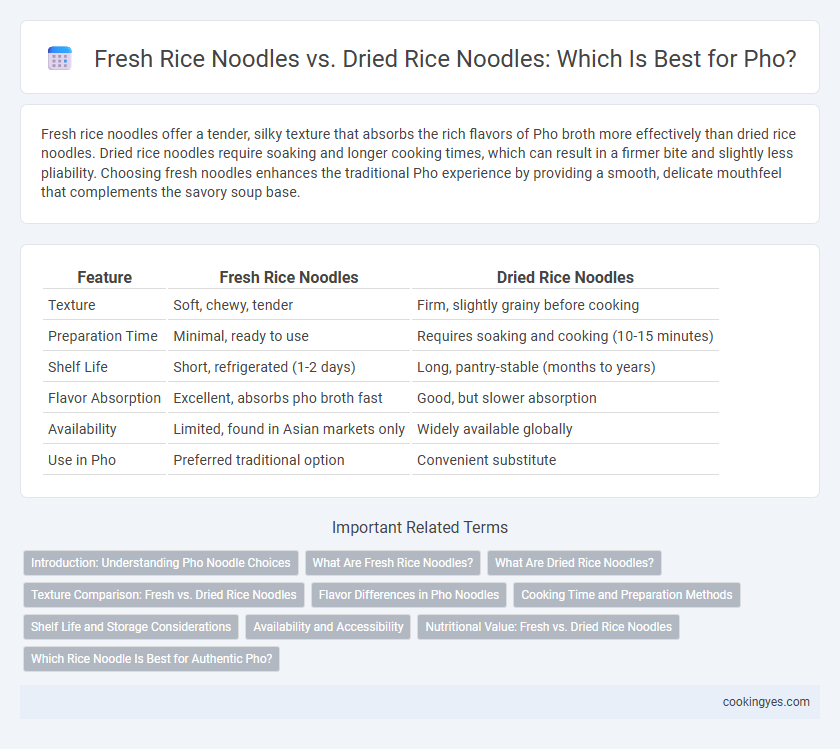 Fresh Rice Noodles vs. Dried Rice Noodles: Which Is Best for Pho?

Fresh rice noodles offer a tender, silky texture that absorbs the rich flavors of Pho broth more effectively than dried rice noodles. Dried rice noodles require soaking and longer cooking times, which can result in a firmer bite and slightly less pliability. Choosing fresh noodles enhances the traditional Pho experience by providing a smooth, delicate mouthfeel that complements the savory soup base.

| Feature | Fresh Rice Noodles | Dried Rice Noodles |
|---|---|---|
| Texture | Soft, chewy, tender | Firm, slightly grainy before cooking |
| Preparation Time | Minimal, ready to use | Requires soaking and cooking (10-15 minutes) |
| Shelf Life | Short, refrigerated (1-2 days) | Long, pantry-stable (months to years) |
| Flavor Absorption | Excellent, absorbs pho broth fast | Good, but slower absorption |
| Availability | Limited, found in Asian markets only | Widely available globally |
| Use in Pho | Preferred traditional option | Convenient substitute |

Important Related Terms

Introduction: Understanding Pho Noodle Choices
What Are Fresh Rice Noodles?
What Are Dried Rice Noodles?
Texture Comparison: Fresh vs. Dried Rice Noodles
Flavor Differences in Pho Noodles
Cooking Time and Preparation Methods
Shelf Life and Storage Considerations
Availability and Accessibility
Nutritional Value: Fresh vs. Dried Rice Noodles
Which Rice Noodle Is Best for Authentic Pho?

cookingyes.com