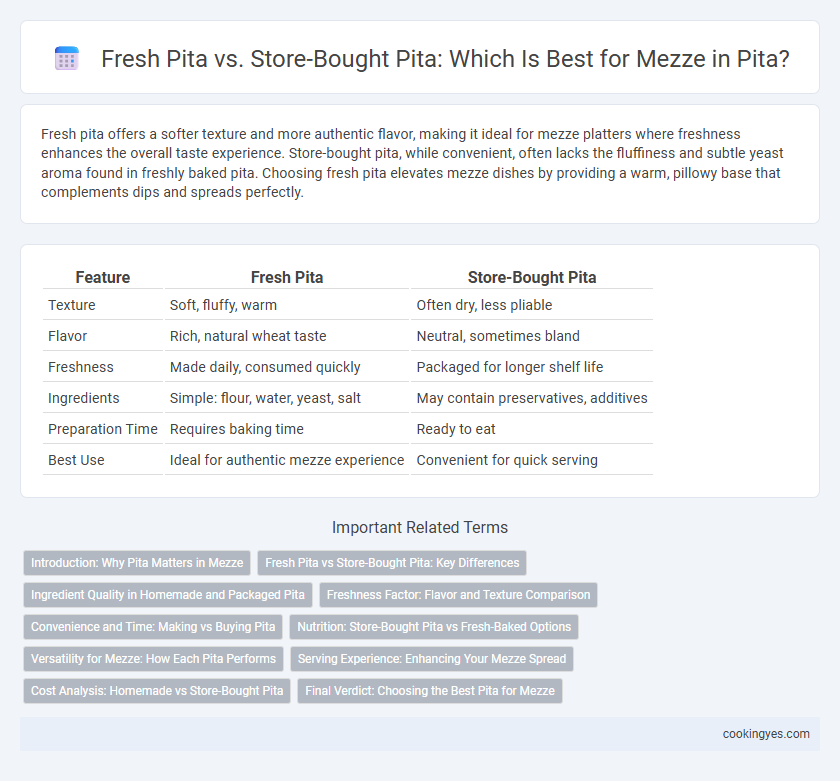 Fresh Pita vs. Store-Bought Pita: Which Is Best for Mezze in Pita?

Fresh pita offers a softer texture and more authentic flavor, making it ideal for mezze platters where freshness enhances the overall taste experience. Store-bought pita, while convenient, often lacks the fluffiness and subtle yeast aroma found in freshly baked pita. Choosing fresh pita elevates mezze dishes by providing a warm, pillowy base that complements dips and spreads perfectly.

| Feature | Fresh Pita | Store-Bought Pita |
|---|---|---|
| Texture | Soft, fluffy, warm | Often dry, less pliable |
| Flavor | Rich, natural wheat taste | Neutral, sometimes bland |
| Freshness | Made daily, consumed quickly | Packaged for longer shelf life |
| Ingredients | Simple: flour, water, yeast, salt | May contain preservatives, additives |
| Preparation Time | Requires baking time | Ready to eat |
| Best Use | Ideal for authentic mezze experience | Convenient for quick serving |

Important Related Terms

Introduction: Why Pita Matters in Mezze
Fresh Pita vs Store-Bought Pita: Key Differences
Ingredient Quality in Homemade and Packaged Pita
Freshness Factor: Flavor and Texture Comparison
Convenience and Time: Making vs Buying Pita
Nutrition: Store-Bought Pita vs Fresh-Baked Options
Versatility for Mezze: How Each Pita Performs
Serving Experience: Enhancing Your Mezze Spread
Cost Analysis: Homemade vs Store-Bought Pita
Final Verdict: Choosing the Best Pita for Mezze

cookingyes.com