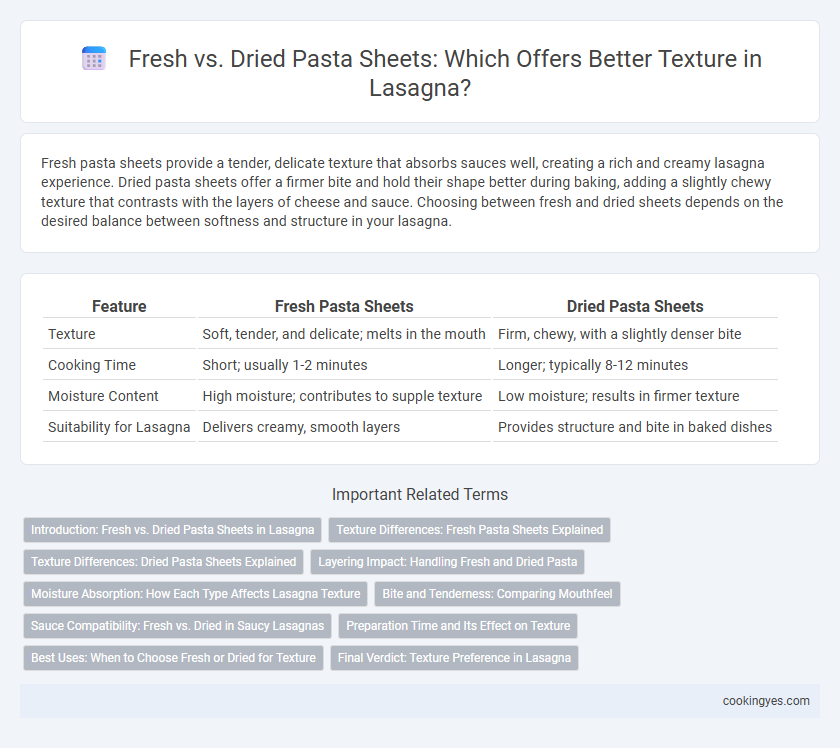 Fresh vs. Dried Pasta Sheets: Which Offers Better Texture in Lasagna?

Fresh pasta sheets provide a tender, delicate texture that absorbs sauces well, creating a rich and creamy lasagna experience. Dried pasta sheets offer a firmer bite and hold their shape better during baking, adding a slightly chewy texture that contrasts with the layers of cheese and sauce. Choosing between fresh and dried sheets depends on the desired balance between softness and structure in your lasagna.

| Feature | Fresh Pasta Sheets | Dried Pasta Sheets |
|---|---|---|
| Texture | Soft, tender, and delicate; melts in the mouth | Firm, chewy, with a slightly denser bite |
| Cooking Time | Short; usually 1-2 minutes | Longer; typically 8-12 minutes |
| Moisture Content | High moisture; contributes to supple texture | Low moisture; results in firmer texture |
| Suitability for Lasagna | Delivers creamy, smooth layers | Provides structure and bite in baked dishes |

Important Related Terms

Introduction: Fresh vs. Dried Pasta Sheets in Lasagna

Texture Differences: Fresh Pasta Sheets Explained

Texture Differences: Dried Pasta Sheets Explained

Layering Impact: Handling Fresh and Dried Pasta

Moisture Absorption: How Each Type Affects Lasagna Texture

Bite and Tenderness: Comparing Mouthfeel

Sauce Compatibility: Fresh vs. Dried in Saucy Lasagnas

Preparation Time and Its Effect on Texture

Best Uses: When to Choose Fresh or Dried for Texture

Final Verdict: Texture Preference in Lasagna

cookingyes.com