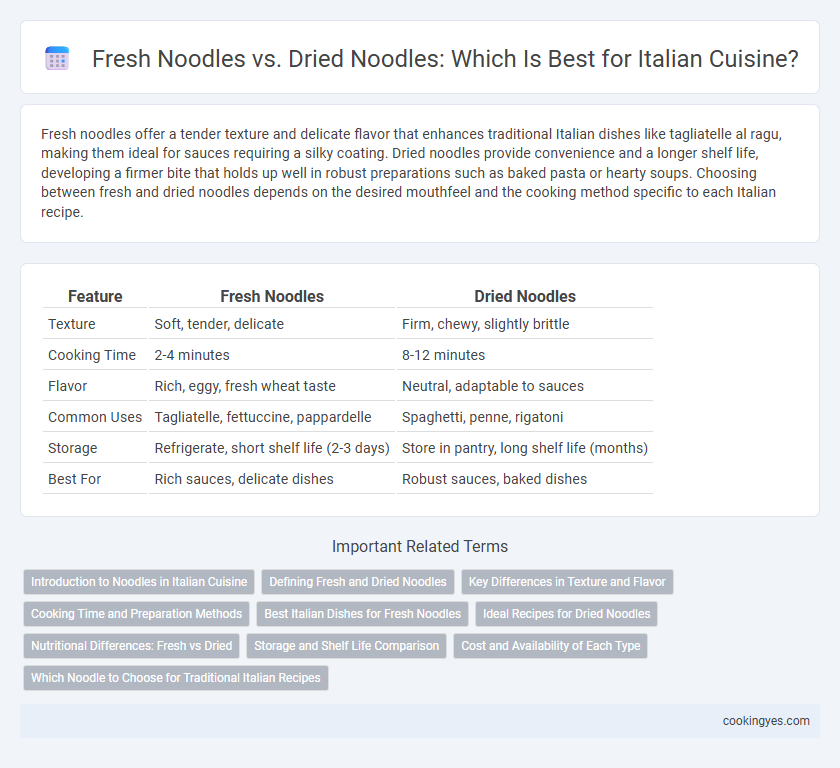 Fresh Noodles vs. Dried Noodles: Which Is Best for Italian Cuisine?

Fresh noodles offer a tender texture and delicate flavor that enhances traditional Italian dishes like tagliatelle al ragu, making them ideal for sauces requiring a silky coating. Dried noodles provide convenience and a longer shelf life, developing a firmer bite that holds up well in robust preparations such as baked pasta or hearty soups. Choosing between fresh and dried noodles depends on the desired mouthfeel and the cooking method specific to each Italian recipe.

| Feature | Fresh Noodles | Dried Noodles |
|---|---|---|
| Texture | Soft, tender, delicate | Firm, chewy, slightly brittle |
| Cooking Time | 2-4 minutes | 8-12 minutes |
| Flavor | Rich, eggy, fresh wheat taste | Neutral, adaptable to sauces |
| Common Uses | Tagliatelle, fettuccine, pappardelle | Spaghetti, penne, rigatoni |
| Storage | Refrigerate, short shelf life (2-3 days) | Store in pantry, long shelf life (months) |
| Best For | Rich sauces, delicate dishes | Robust sauces, baked dishes |

Important Related Terms

Introduction to Noodles in Italian Cuisine
Defining Fresh and Dried Noodles
Key Differences in Texture and Flavor
Cooking Time and Preparation Methods
Best Italian Dishes for Fresh Noodles
Ideal Recipes for Dried Noodles
Nutritional Differences: Fresh vs Dried
Storage and Shelf Life Comparison
Cost and Availability of Each Type
Which Noodle to Choose for Traditional Italian Recipes

cookingyes.com