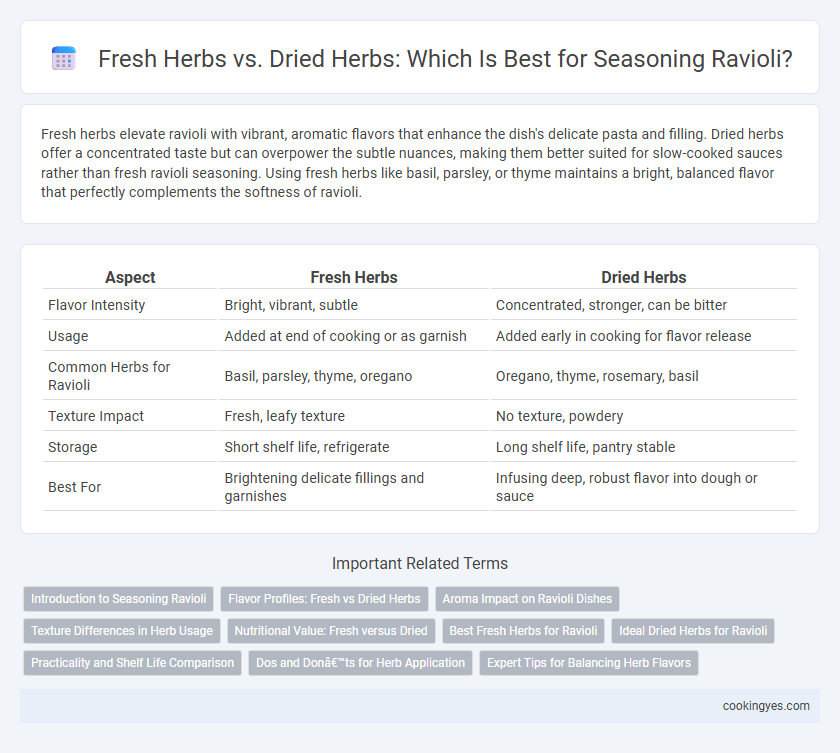 Fresh Herbs vs. Dried Herbs: Which Is Best for Seasoning Ravioli?

Fresh herbs elevate ravioli with vibrant, aromatic flavors that enhance the dish's delicate pasta and filling. Dried herbs offer a concentrated taste but can overpower the subtle nuances, making them better suited for slow-cooked sauces rather than fresh ravioli seasoning. Using fresh herbs like basil, parsley, or thyme maintains a bright, balanced flavor that perfectly complements the softness of ravioli.

| Aspect | Fresh Herbs | Dried Herbs |
|---|---|---|
| Flavor Intensity | Bright, vibrant, subtle | Concentrated, stronger, can be bitter |
| Usage | Added at end of cooking or as garnish | Added early in cooking for flavor release |
| Common Herbs for Ravioli | Basil, parsley, thyme, oregano | Oregano, thyme, rosemary, basil |
| Texture Impact | Fresh, leafy texture | No texture, powdery |
| Storage | Short shelf life, refrigerate | Long shelf life, pantry stable |
| Best For | Brightening delicate fillings and garnishes | Infusing deep, robust flavor into dough or sauce |

Important Related Terms

Introduction to Seasoning Ravioli
Flavor Profiles: Fresh vs Dried Herbs
Aroma Impact on Ravioli Dishes
Texture Differences in Herb Usage
Nutritional Value: Fresh versus Dried
Best Fresh Herbs for Ravioli
Ideal Dried Herbs for Ravioli
Practicality and Shelf Life Comparison
Dos and Donâ€™ts for Herb Application
Expert Tips for Balancing Herb Flavors

cookingyes.com