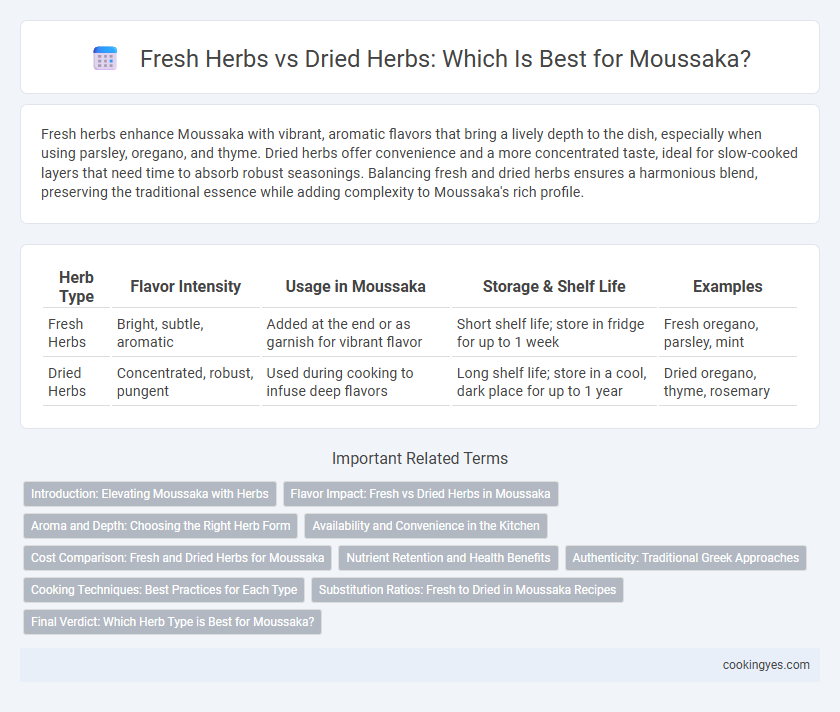 Fresh Herbs vs Dried Herbs: Which Is Best for Moussaka?

Fresh herbs enhance Moussaka with vibrant, aromatic flavors that bring a lively depth to the dish, especially when using parsley, oregano, and thyme. Dried herbs offer convenience and a more concentrated taste, ideal for slow-cooked layers that need time to absorb robust seasonings. Balancing fresh and dried herbs ensures a harmonious blend, preserving the traditional essence while adding complexity to Moussaka's rich profile.

| Herb Type | Flavor Intensity | Usage in Moussaka | Storage & Shelf Life | Examples |
|---|---|---|---|---|
| Fresh Herbs | Bright, subtle, aromatic | Added at the end or as garnish for vibrant flavor | Short shelf life; store in fridge for up to 1 week | Fresh oregano, parsley, mint |
| Dried Herbs | Concentrated, robust, pungent | Used during cooking to infuse deep flavors | Long shelf life; store in a cool, dark place for up to 1 year | Dried oregano, thyme, rosemary |

Important Related Terms

Introduction: Elevating Moussaka with Herbs
Flavor Impact: Fresh vs Dried Herbs in Moussaka
Aroma and Depth: Choosing the Right Herb Form
Availability and Convenience in the Kitchen
Cost Comparison: Fresh and Dried Herbs for Moussaka
Nutrient Retention and Health Benefits
Authenticity: Traditional Greek Approaches
Cooking Techniques: Best Practices for Each Type
Substitution Ratios: Fresh to Dried in Moussaka Recipes
Final Verdict: Which Herb Type is Best for Moussaka?

cookingyes.com