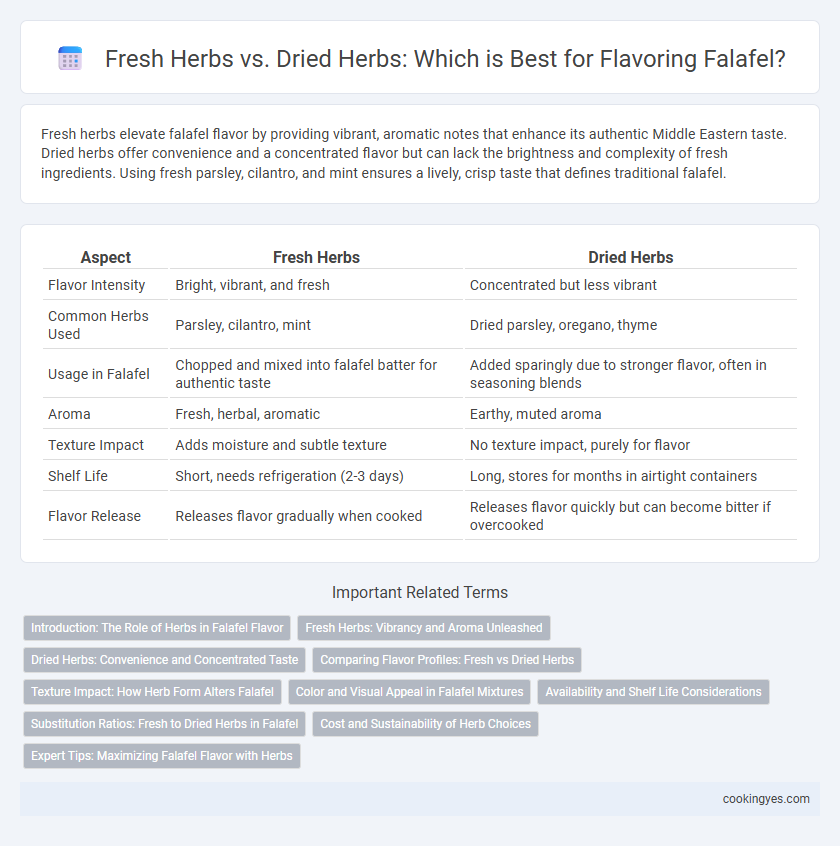 Fresh Herbs vs. Dried Herbs: Which is Best for Flavoring Falafel?

Fresh herbs elevate falafel flavor by providing vibrant, aromatic notes that enhance its authentic Middle Eastern taste. Dried herbs offer convenience and a concentrated flavor but can lack the brightness and complexity of fresh ingredients. Using fresh parsley, cilantro, and mint ensures a lively, crisp taste that defines traditional falafel.

| Aspect | Fresh Herbs | Dried Herbs |
|---|---|---|
| Flavor Intensity | Bright, vibrant, and fresh | Concentrated but less vibrant |
| Common Herbs Used | Parsley, cilantro, mint | Dried parsley, oregano, thyme |
| Usage in Falafel | Chopped and mixed into falafel batter for authentic taste | Added sparingly due to stronger flavor, often in seasoning blends |
| Aroma | Fresh, herbal, aromatic | Earthy, muted aroma |
| Texture Impact | Adds moisture and subtle texture | No texture impact, purely for flavor |
| Shelf Life | Short, needs refrigeration (2-3 days) | Long, stores for months in airtight containers |
| Flavor Release | Releases flavor gradually when cooked | Releases flavor quickly but can become bitter if overcooked |

Important Related Terms

Introduction: The Role of Herbs in Falafel Flavor
Fresh Herbs: Vibrancy and Aroma Unleashed
Dried Herbs: Convenience and Concentrated Taste
Comparing Flavor Profiles: Fresh vs Dried Herbs
Texture Impact: How Herb Form Alters Falafel
Color and Visual Appeal in Falafel Mixtures
Availability and Shelf Life Considerations
Substitution Ratios: Fresh to Dried Herbs in Falafel
Cost and Sustainability of Herb Choices
Expert Tips: Maximizing Falafel Flavor with Herbs

cookingyes.com