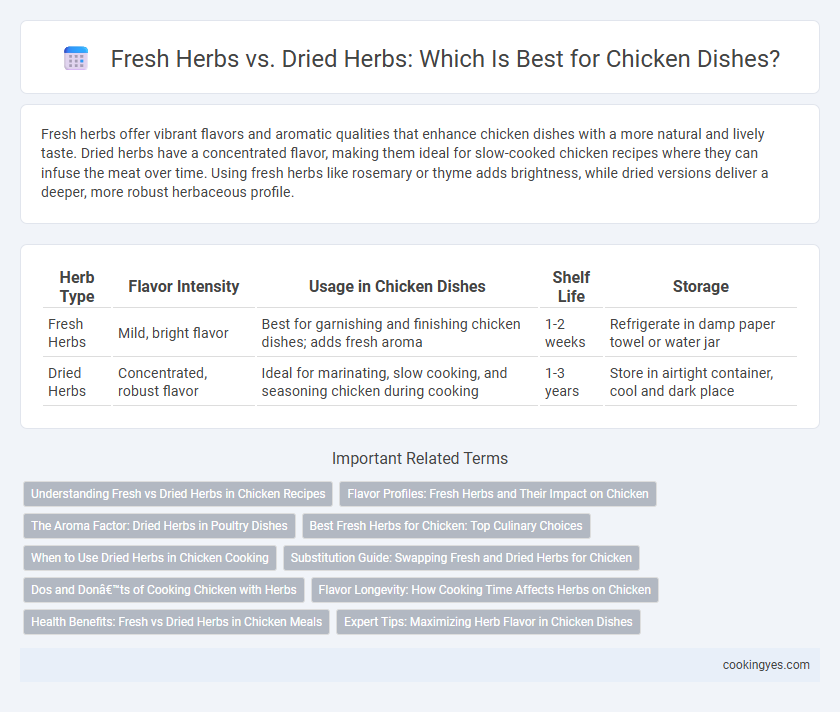 Fresh Herbs vs. Dried Herbs: Which Is Best for Chicken Dishes?

Fresh herbs offer vibrant flavors and aromatic qualities that enhance chicken dishes with a more natural and lively taste. Dried herbs have a concentrated flavor, making them ideal for slow-cooked chicken recipes where they can infuse the meat over time. Using fresh herbs like rosemary or thyme adds brightness, while dried versions deliver a deeper, more robust herbaceous profile.

| Herb Type | Flavor Intensity | Usage in Chicken Dishes | Shelf Life | Storage |
|---|---|---|---|---|
| Fresh Herbs | Mild, bright flavor | Best for garnishing and finishing chicken dishes; adds fresh aroma | 1-2 weeks | Refrigerate in damp paper towel or water jar |
| Dried Herbs | Concentrated, robust flavor | Ideal for marinating, slow cooking, and seasoning chicken during cooking | 1-3 years | Store in airtight container, cool and dark place |

Important Related Terms

Understanding Fresh vs Dried Herbs in Chicken Recipes
Flavor Profiles: Fresh Herbs and Their Impact on Chicken
The Aroma Factor: Dried Herbs in Poultry Dishes
Best Fresh Herbs for Chicken: Top Culinary Choices
When to Use Dried Herbs in Chicken Cooking
Substitution Guide: Swapping Fresh and Dried Herbs for Chicken
Dos and Donâ€™ts of Cooking Chicken with Herbs
Flavor Longevity: How Cooking Time Affects Herbs on Chicken
Health Benefits: Fresh vs Dried Herbs in Chicken Meals
Expert Tips: Maximizing Herb Flavor in Chicken Dishes

cookingyes.com