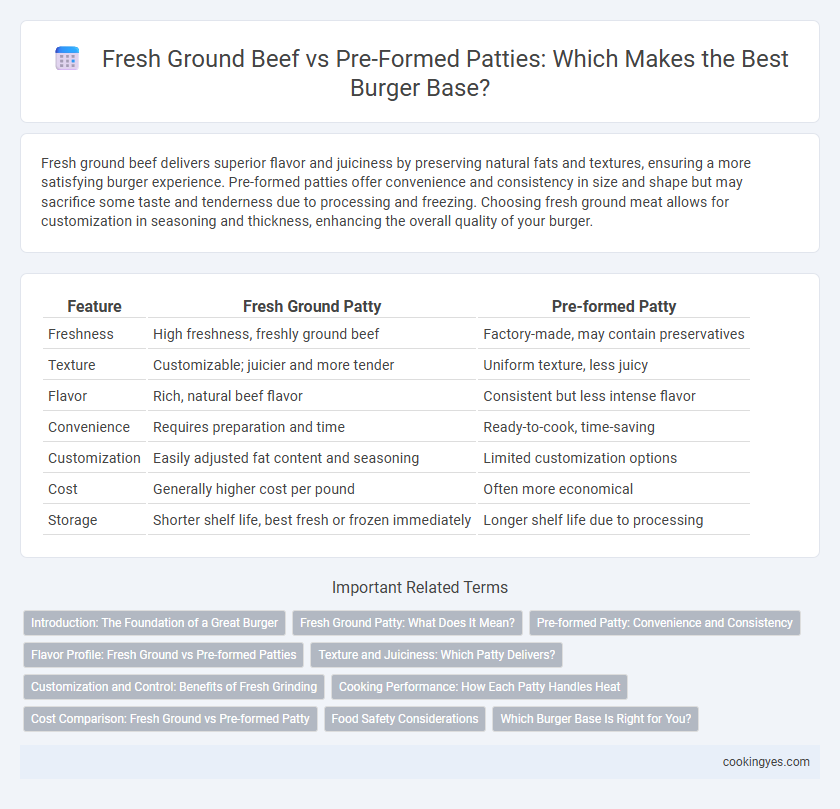 Fresh Ground Beef vs Pre-Formed Patties: Which Makes the Best Burger Base?

Fresh ground beef delivers superior flavor and juiciness by preserving natural fats and textures, ensuring a more satisfying burger experience. Pre-formed patties offer convenience and consistency in size and shape but may sacrifice some taste and tenderness due to processing and freezing. Choosing fresh ground meat allows for customization in seasoning and thickness, enhancing the overall quality of your burger.

| Feature | Fresh Ground Patty | Pre-formed Patty |
|---|---|---|
| Freshness | High freshness, freshly ground beef | Factory-made, may contain preservatives |
| Texture | Customizable; juicier and more tender | Uniform texture, less juicy |
| Flavor | Rich, natural beef flavor | Consistent but less intense flavor |
| Convenience | Requires preparation and time | Ready-to-cook, time-saving |
| Customization | Easily adjusted fat content and seasoning | Limited customization options |
| Cost | Generally higher cost per pound | Often more economical |
| Storage | Shorter shelf life, best fresh or frozen immediately | Longer shelf life due to processing |

Important Related Terms

Introduction: The Foundation of a Great Burger
Fresh Ground Patty: What Does It Mean?
Pre-formed Patty: Convenience and Consistency
Flavor Profile: Fresh Ground vs Pre-formed Patties
Texture and Juiciness: Which Patty Delivers?
Customization and Control: Benefits of Fresh Grinding
Cooking Performance: How Each Patty Handles Heat
Cost Comparison: Fresh Ground vs Pre-formed Patty
Food Safety Considerations
Which Burger Base Is Right for You?

cookingyes.com