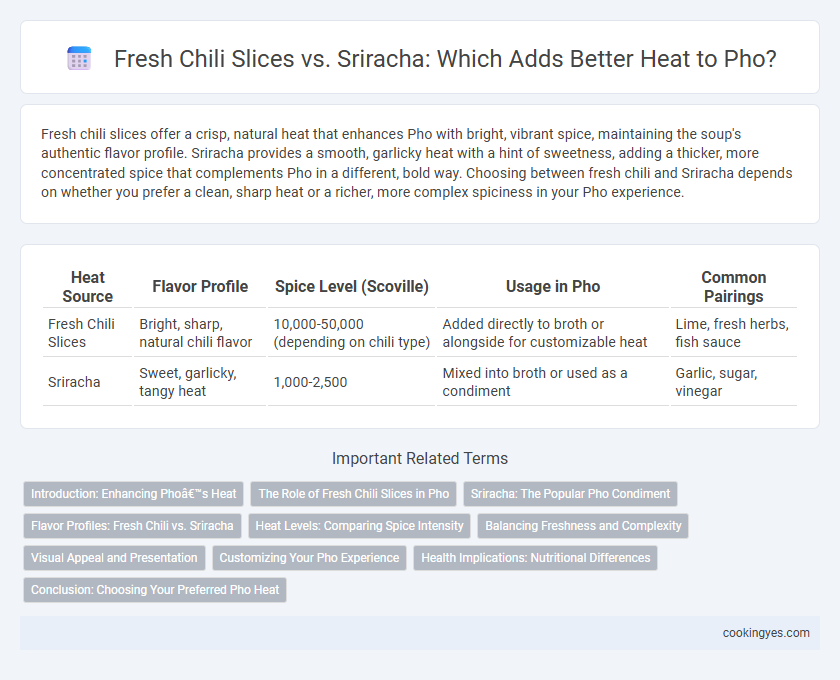 Fresh Chili Slices vs. Sriracha: Which Adds Better Heat to Pho?

Fresh chili slices offer a crisp, natural heat that enhances Pho with bright, vibrant spice, maintaining the soup's authentic flavor profile. Sriracha provides a smooth, garlicky heat with a hint of sweetness, adding a thicker, more concentrated spice that complements Pho in a different, bold way. Choosing between fresh chili and Sriracha depends on whether you prefer a clean, sharp heat or a richer, more complex spiciness in your Pho experience.

| Heat Source | Flavor Profile | Spice Level (Scoville) | Usage in Pho | Common Pairings |
|---|---|---|---|---|
| Fresh Chili Slices | Bright, sharp, natural chili flavor | 10,000-50,000 (depending on chili type) | Added directly to broth or alongside for customizable heat | Lime, fresh herbs, fish sauce |
| Sriracha | Sweet, garlicky, tangy heat | 1,000-2,500 | Mixed into broth or used as a condiment | Garlic, sugar, vinegar |

Important Related Terms

Introduction: Enhancing Phoâ€™s Heat
The Role of Fresh Chili Slices in Pho
Sriracha: The Popular Pho Condiment
Flavor Profiles: Fresh Chili vs. Sriracha
Heat Levels: Comparing Spice Intensity
Balancing Freshness and Complexity
Visual Appeal and Presentation
Customizing Your Pho Experience
Health Implications: Nutritional Differences
Conclusion: Choosing Your Preferred Pho Heat

cookingyes.com