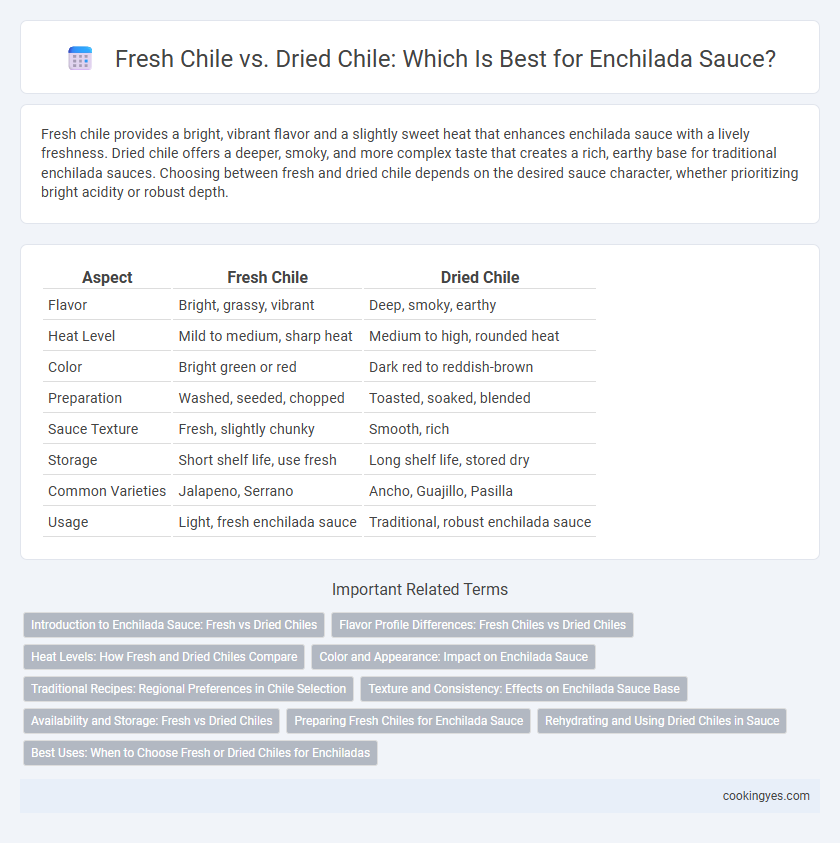 Fresh Chile vs. Dried Chile: Which Is Best for Enchilada Sauce?

Fresh chile provides a bright, vibrant flavor and a slightly sweet heat that enhances enchilada sauce with a lively freshness. Dried chile offers a deeper, smoky, and more complex taste that creates a rich, earthy base for traditional enchilada sauces. Choosing between fresh and dried chile depends on the desired sauce character, whether prioritizing bright acidity or robust depth.

| Aspect | Fresh Chile | Dried Chile |
|---|---|---|
| Flavor | Bright, grassy, vibrant | Deep, smoky, earthy |
| Heat Level | Mild to medium, sharp heat | Medium to high, rounded heat |
| Color | Bright green or red | Dark red to reddish-brown |
| Preparation | Washed, seeded, chopped | Toasted, soaked, blended |
| Sauce Texture | Fresh, slightly chunky | Smooth, rich |
| Storage | Short shelf life, use fresh | Long shelf life, stored dry |
| Common Varieties | Jalapeno, Serrano | Ancho, Guajillo, Pasilla |
| Usage | Light, fresh enchilada sauce | Traditional, robust enchilada sauce |

Important Related Terms

Introduction to Enchilada Sauce: Fresh vs Dried Chiles
Flavor Profile Differences: Fresh Chiles vs Dried Chiles
Heat Levels: How Fresh and Dried Chiles Compare
Color and Appearance: Impact on Enchilada Sauce
Traditional Recipes: Regional Preferences in Chile Selection
Texture and Consistency: Effects on Enchilada Sauce Base
Availability and Storage: Fresh vs Dried Chiles
Preparing Fresh Chiles for Enchilada Sauce
Rehydrating and Using Dried Chiles in Sauce
Best Uses: When to Choose Fresh or Dried Chiles for Enchiladas

cookingyes.com