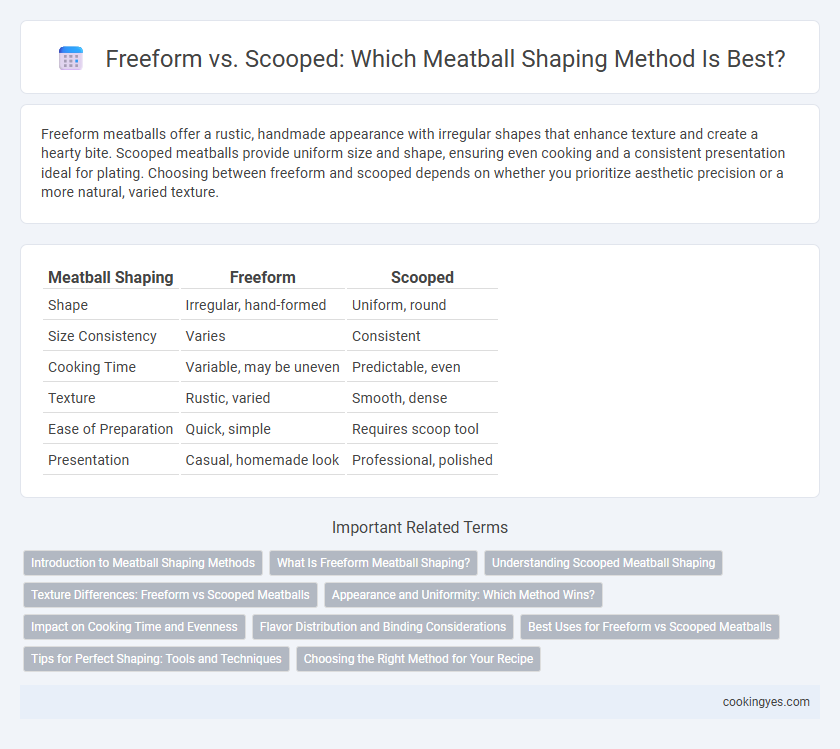 Freeform vs. Scooped: Which Meatball Shaping Method Is Best?

Freeform meatballs offer a rustic, handmade appearance with irregular shapes that enhance texture and create a hearty bite. Scooped meatballs provide uniform size and shape, ensuring even cooking and a consistent presentation ideal for plating. Choosing between freeform and scooped depends on whether you prioritize aesthetic precision or a more natural, varied texture.

| Meatball Shaping | Freeform | Scooped |
|---|---|---|
| Shape | Irregular, hand-formed | Uniform, round |
| Size Consistency | Varies | Consistent |
| Cooking Time | Variable, may be uneven | Predictable, even |
| Texture | Rustic, varied | Smooth, dense |
| Ease of Preparation | Quick, simple | Requires scoop tool |
| Presentation | Casual, homemade look | Professional, polished |

Important Related Terms

Introduction to Meatball Shaping Methods
What Is Freeform Meatball Shaping?
Understanding Scooped Meatball Shaping
Texture Differences: Freeform vs Scooped Meatballs
Appearance and Uniformity: Which Method Wins?
Impact on Cooking Time and Evenness
Flavor Distribution and Binding Considerations
Best Uses for Freeform vs Scooped Meatballs
Tips for Perfect Shaping: Tools and Techniques
Choosing the Right Method for Your Recipe

cookingyes.com