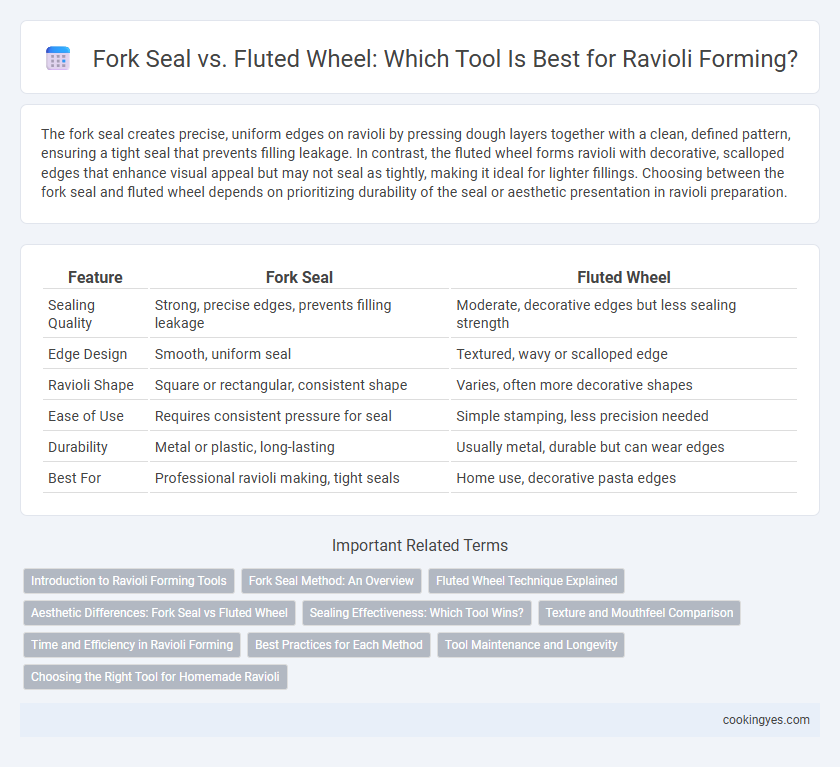 Fork Seal vs. Fluted Wheel: Which Tool Is Best for Ravioli Forming?

The fork seal creates precise, uniform edges on ravioli by pressing dough layers together with a clean, defined pattern, ensuring a tight seal that prevents filling leakage. In contrast, the fluted wheel forms ravioli with decorative, scalloped edges that enhance visual appeal but may not seal as tightly, making it ideal for lighter fillings. Choosing between the fork seal and fluted wheel depends on prioritizing durability of the seal or aesthetic presentation in ravioli preparation.

| Feature | Fork Seal | Fluted Wheel |
|---|---|---|
| Sealing Quality | Strong, precise edges, prevents filling leakage | Moderate, decorative edges but less sealing strength |
| Edge Design | Smooth, uniform seal | Textured, wavy or scalloped edge |
| Ravioli Shape | Square or rectangular, consistent shape | Varies, often more decorative shapes |
| Ease of Use | Requires consistent pressure for seal | Simple stamping, less precision needed |
| Durability | Metal or plastic, long-lasting | Usually metal, durable but can wear edges |
| Best For | Professional ravioli making, tight seals | Home use, decorative pasta edges |

Important Related Terms

Introduction to Ravioli Forming Tools
Fork Seal Method: An Overview
Fluted Wheel Technique Explained
Aesthetic Differences: Fork Seal vs Fluted Wheel
Sealing Effectiveness: Which Tool Wins?
Texture and Mouthfeel Comparison
Time and Efficiency in Ravioli Forming
Best Practices for Each Method
Tool Maintenance and Longevity
Choosing the Right Tool for Homemade Ravioli

cookingyes.com