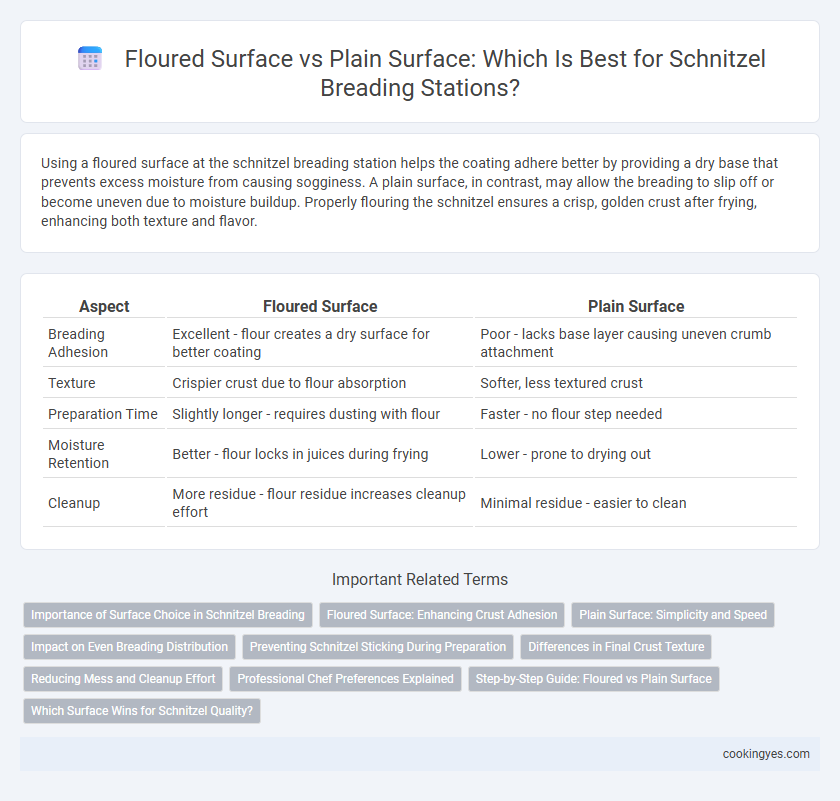 Floured Surface vs Plain Surface: Which Is Best for Schnitzel Breading Stations?

Using a floured surface at the schnitzel breading station helps the coating adhere better by providing a dry base that prevents excess moisture from causing sogginess. A plain surface, in contrast, may allow the breading to slip off or become uneven due to moisture buildup. Properly flouring the schnitzel ensures a crisp, golden crust after frying, enhancing both texture and flavor.

| Aspect | Floured Surface | Plain Surface |
|---|---|---|
| Breading Adhesion | Excellent - flour creates a dry surface for better coating | Poor - lacks base layer causing uneven crumb attachment |
| Texture | Crispier crust due to flour absorption | Softer, less textured crust |
| Preparation Time | Slightly longer - requires dusting with flour | Faster - no flour step needed |
| Moisture Retention | Better - flour locks in juices during frying | Lower - prone to drying out |
| Cleanup | More residue - flour residue increases cleanup effort | Minimal residue - easier to clean |

Important Related Terms

Importance of Surface Choice in Schnitzel Breading
Floured Surface: Enhancing Crust Adhesion
Plain Surface: Simplicity and Speed
Impact on Even Breading Distribution
Preventing Schnitzel Sticking During Preparation
Differences in Final Crust Texture
Reducing Mess and Cleanup Effort
Professional Chef Preferences Explained
Step-by-Step Guide: Floured vs Plain Surface
Which Surface Wins for Schnitzel Quality?

cookingyes.com