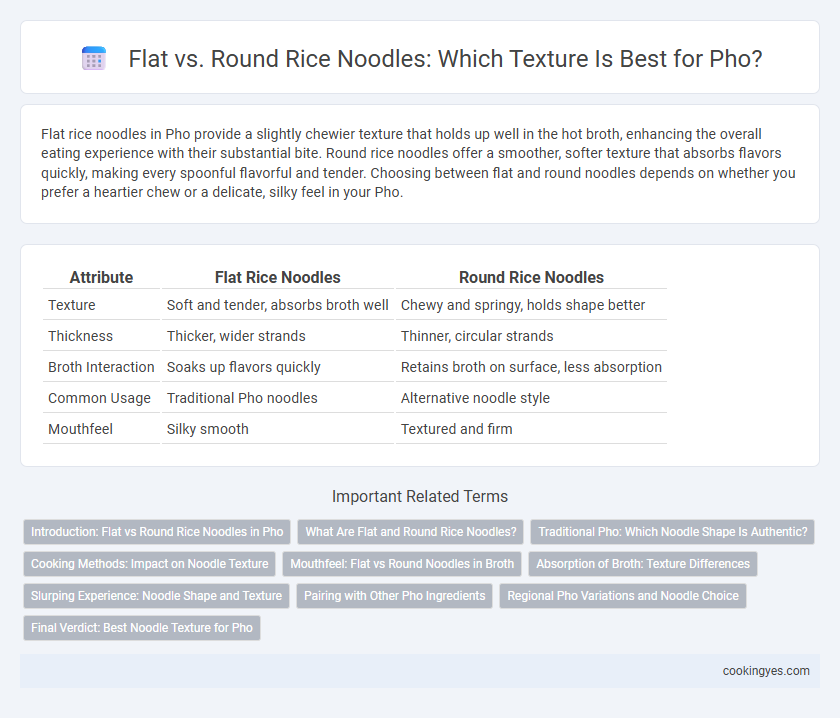 Flat vs. Round Rice Noodles: Which Texture Is Best for Pho?

Flat rice noodles in Pho provide a slightly chewier texture that holds up well in the hot broth, enhancing the overall eating experience with their substantial bite. Round rice noodles offer a smoother, softer texture that absorbs flavors quickly, making every spoonful flavorful and tender. Choosing between flat and round noodles depends on whether you prefer a heartier chew or a delicate, silky feel in your Pho.

| Attribute | Flat Rice Noodles | Round Rice Noodles |
|---|---|---|
| Texture | Soft and tender, absorbs broth well | Chewy and springy, holds shape better |
| Thickness | Thicker, wider strands | Thinner, circular strands |
| Broth Interaction | Soaks up flavors quickly | Retains broth on surface, less absorption |
| Common Usage | Traditional Pho noodles | Alternative noodle style |
| Mouthfeel | Silky smooth | Textured and firm |

Important Related Terms

Introduction: Flat vs Round Rice Noodles in Pho
What Are Flat and Round Rice Noodles?
Traditional Pho: Which Noodle Shape Is Authentic?
Cooking Methods: Impact on Noodle Texture
Mouthfeel: Flat vs Round Noodles in Broth
Absorption of Broth: Texture Differences
Slurping Experience: Noodle Shape and Texture
Pairing with Other Pho Ingredients
Regional Pho Variations and Noodle Choice
Final Verdict: Best Noodle Texture for Pho

cookingyes.com