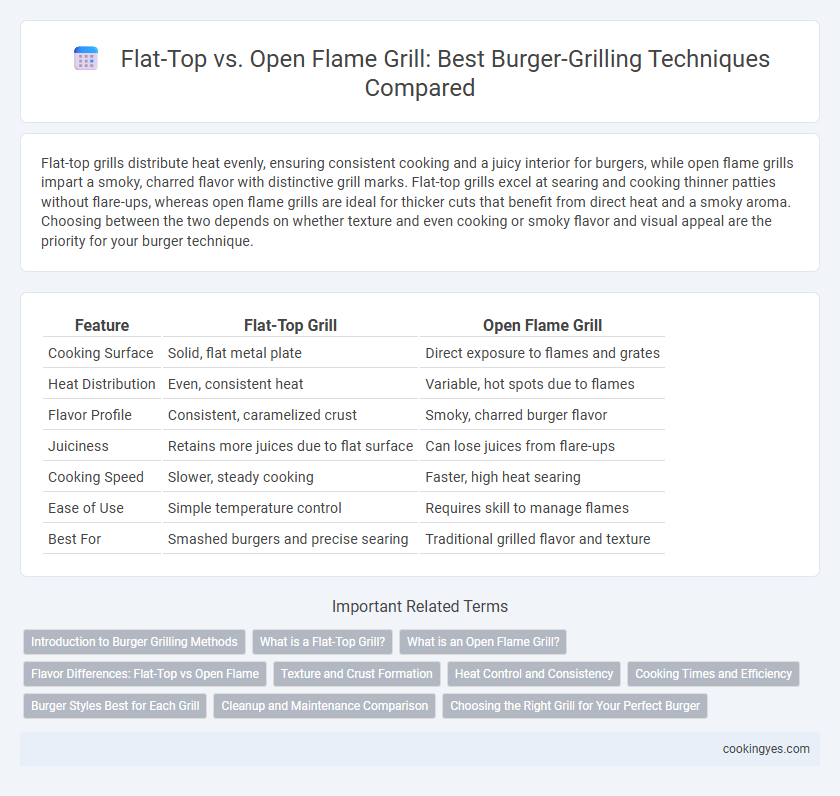 Flat-Top vs. Open Flame Grill: Best Burger-Grilling Techniques Compared

Flat-top grills distribute heat evenly, ensuring consistent cooking and a juicy interior for burgers, while open flame grills impart a smoky, charred flavor with distinctive grill marks. Flat-top grills excel at searing and cooking thinner patties without flare-ups, whereas open flame grills are ideal for thicker cuts that benefit from direct heat and a smoky aroma. Choosing between the two depends on whether texture and even cooking or smoky flavor and visual appeal are the priority for your burger technique.

| Feature | Flat-Top Grill | Open Flame Grill |
|---|---|---|
| Cooking Surface | Solid, flat metal plate | Direct exposure to flames and grates |
| Heat Distribution | Even, consistent heat | Variable, hot spots due to flames |
| Flavor Profile | Consistent, caramelized crust | Smoky, charred burger flavor |
| Juiciness | Retains more juices due to flat surface | Can lose juices from flare-ups |
| Cooking Speed | Slower, steady cooking | Faster, high heat searing |
| Ease of Use | Simple temperature control | Requires skill to manage flames |
| Best For | Smashed burgers and precise searing | Traditional grilled flavor and texture |

Important Related Terms

Introduction to Burger Grilling Methods
What is a Flat-Top Grill?
What is an Open Flame Grill?
Flavor Differences: Flat-Top vs Open Flame
Texture and Crust Formation
Heat Control and Consistency
Cooking Times and Efficiency
Burger Styles Best for Each Grill
Cleanup and Maintenance Comparison
Choosing the Right Grill for Your Perfect Burger

cookingyes.com