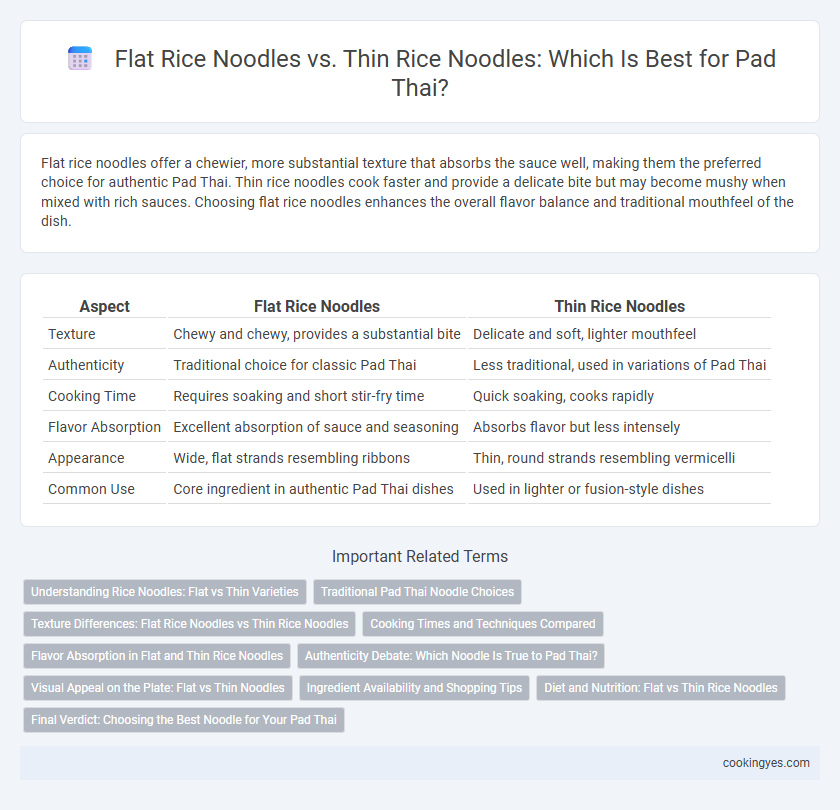 Flat Rice Noodles vs. Thin Rice Noodles: Which Is Best for Pad Thai?

Flat rice noodles offer a chewier, more substantial texture that absorbs the sauce well, making them the preferred choice for authentic Pad Thai. Thin rice noodles cook faster and provide a delicate bite but may become mushy when mixed with rich sauces. Choosing flat rice noodles enhances the overall flavor balance and traditional mouthfeel of the dish.

| Aspect | Flat Rice Noodles | Thin Rice Noodles |
|---|---|---|
| Texture | Chewy and chewy, provides a substantial bite | Delicate and soft, lighter mouthfeel |
| Authenticity | Traditional choice for classic Pad Thai | Less traditional, used in variations of Pad Thai |
| Cooking Time | Requires soaking and short stir-fry time | Quick soaking, cooks rapidly |
| Flavor Absorption | Excellent absorption of sauce and seasoning | Absorbs flavor but less intensely |
| Appearance | Wide, flat strands resembling ribbons | Thin, round strands resembling vermicelli |
| Common Use | Core ingredient in authentic Pad Thai dishes | Used in lighter or fusion-style dishes |

Important Related Terms

Understanding Rice Noodles: Flat vs Thin Varieties
Traditional Pad Thai Noodle Choices
Texture Differences: Flat Rice Noodles vs Thin Rice Noodles
Cooking Times and Techniques Compared
Flavor Absorption in Flat and Thin Rice Noodles
Authenticity Debate: Which Noodle Is True to Pad Thai?
Visual Appeal on the Plate: Flat vs Thin Noodles
Ingredient Availability and Shopping Tips
Diet and Nutrition: Flat vs Thin Rice Noodles
Final Verdict: Choosing the Best Noodle for Your Pad Thai

cookingyes.com