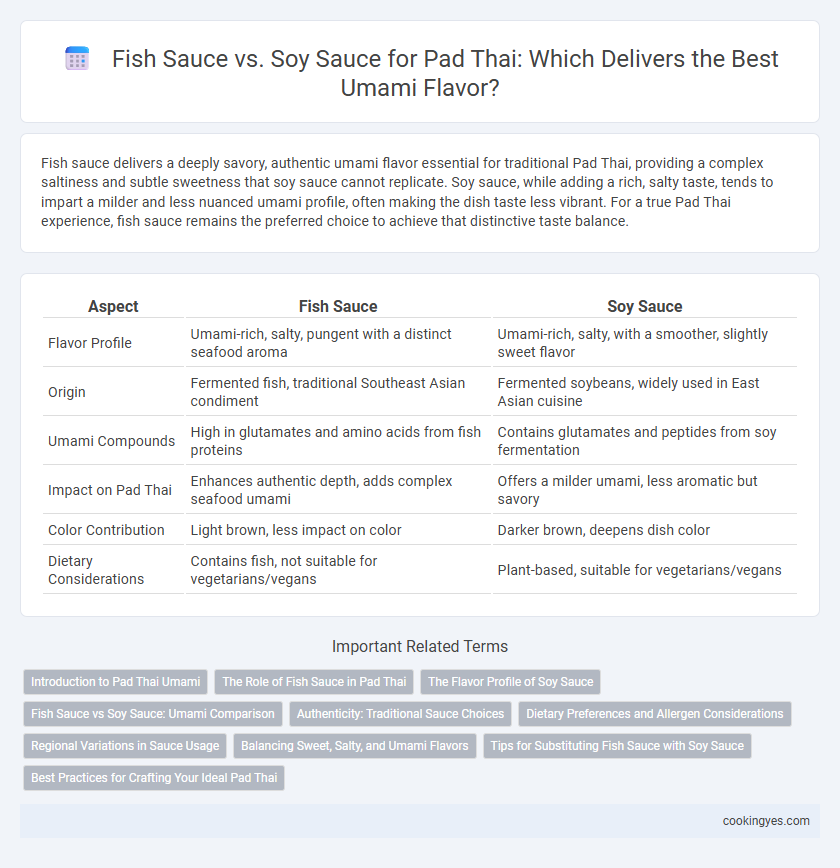 Fish Sauce vs. Soy Sauce for Pad Thai: Which Delivers the Best Umami Flavor?

Fish sauce delivers a deeply savory, authentic umami flavor essential for traditional Pad Thai, providing a complex saltiness and subtle sweetness that soy sauce cannot replicate. Soy sauce, while adding a rich, salty taste, tends to impart a milder and less nuanced umami profile, often making the dish taste less vibrant. For a true Pad Thai experience, fish sauce remains the preferred choice to achieve that distinctive taste balance.

| Aspect | Fish Sauce | Soy Sauce |
|---|---|---|
| Flavor Profile | Umami-rich, salty, pungent with a distinct seafood aroma | Umami-rich, salty, with a smoother, slightly sweet flavor |
| Origin | Fermented fish, traditional Southeast Asian condiment | Fermented soybeans, widely used in East Asian cuisine |
| Umami Compounds | High in glutamates and amino acids from fish proteins | Contains glutamates and peptides from soy fermentation |
| Impact on Pad Thai | Enhances authentic depth, adds complex seafood umami | Offers a milder umami, less aromatic but savory |
| Color Contribution | Light brown, less impact on color | Darker brown, deepens dish color |
| Dietary Considerations | Contains fish, not suitable for vegetarians/vegans | Plant-based, suitable for vegetarians/vegans |

Important Related Terms

Introduction to Pad Thai Umami
The Role of Fish Sauce in Pad Thai
The Flavor Profile of Soy Sauce
Fish Sauce vs Soy Sauce: Umami Comparison
Authenticity: Traditional Sauce Choices
Dietary Preferences and Allergen Considerations
Regional Variations in Sauce Usage
Balancing Sweet, Salty, and Umami Flavors
Tips for Substituting Fish Sauce with Soy Sauce
Best Practices for Crafting Your Ideal Pad Thai

cookingyes.com