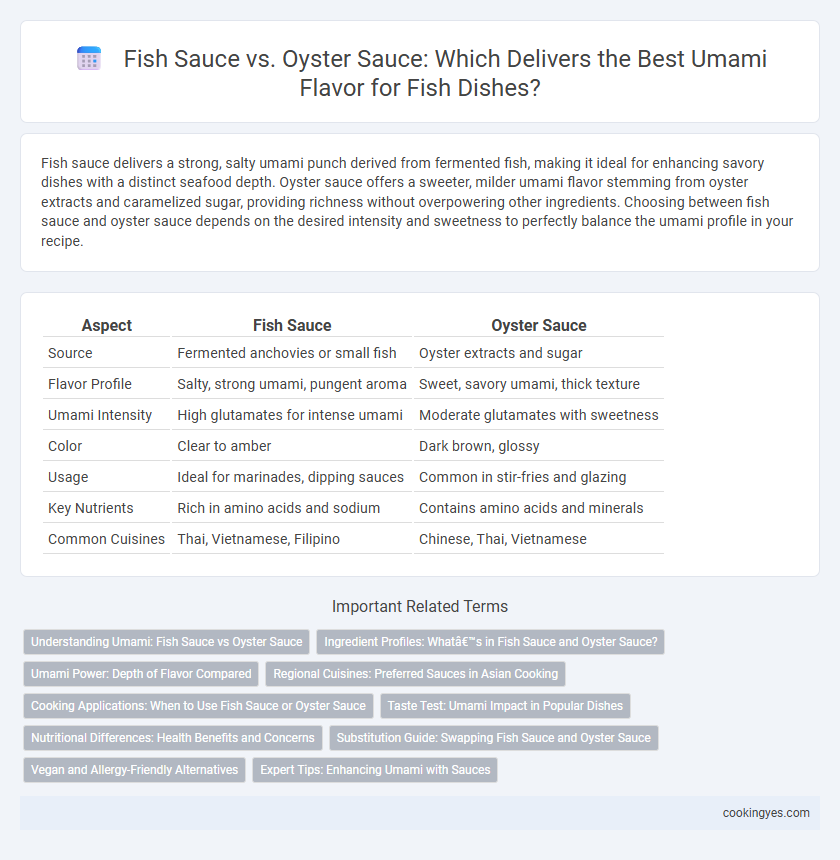 Fish Sauce vs. Oyster Sauce: Which Delivers the Best Umami Flavor for Fish Dishes?

Fish sauce delivers a strong, salty umami punch derived from fermented fish, making it ideal for enhancing savory dishes with a distinct seafood depth. Oyster sauce offers a sweeter, milder umami flavor stemming from oyster extracts and caramelized sugar, providing richness without overpowering other ingredients. Choosing between fish sauce and oyster sauce depends on the desired intensity and sweetness to perfectly balance the umami profile in your recipe.

| Aspect | Fish Sauce | Oyster Sauce |
|---|---|---|
| Source | Fermented anchovies or small fish | Oyster extracts and sugar |
| Flavor Profile | Salty, strong umami, pungent aroma | Sweet, savory umami, thick texture |
| Umami Intensity | High glutamates for intense umami | Moderate glutamates with sweetness |
| Color | Clear to amber | Dark brown, glossy |
| Usage | Ideal for marinades, dipping sauces | Common in stir-fries and glazing |
| Key Nutrients | Rich in amino acids and sodium | Contains amino acids and minerals |
| Common Cuisines | Thai, Vietnamese, Filipino | Chinese, Thai, Vietnamese |

Important Related Terms

Understanding Umami: Fish Sauce vs Oyster Sauce
Ingredient Profiles: Whatâ€™s in Fish Sauce and Oyster Sauce?
Umami Power: Depth of Flavor Compared
Regional Cuisines: Preferred Sauces in Asian Cooking
Cooking Applications: When to Use Fish Sauce or Oyster Sauce
Taste Test: Umami Impact in Popular Dishes
Nutritional Differences: Health Benefits and Concerns
Substitution Guide: Swapping Fish Sauce and Oyster Sauce
Vegan and Allergy-Friendly Alternatives
Expert Tips: Enhancing Umami with Sauces

cookingyes.com