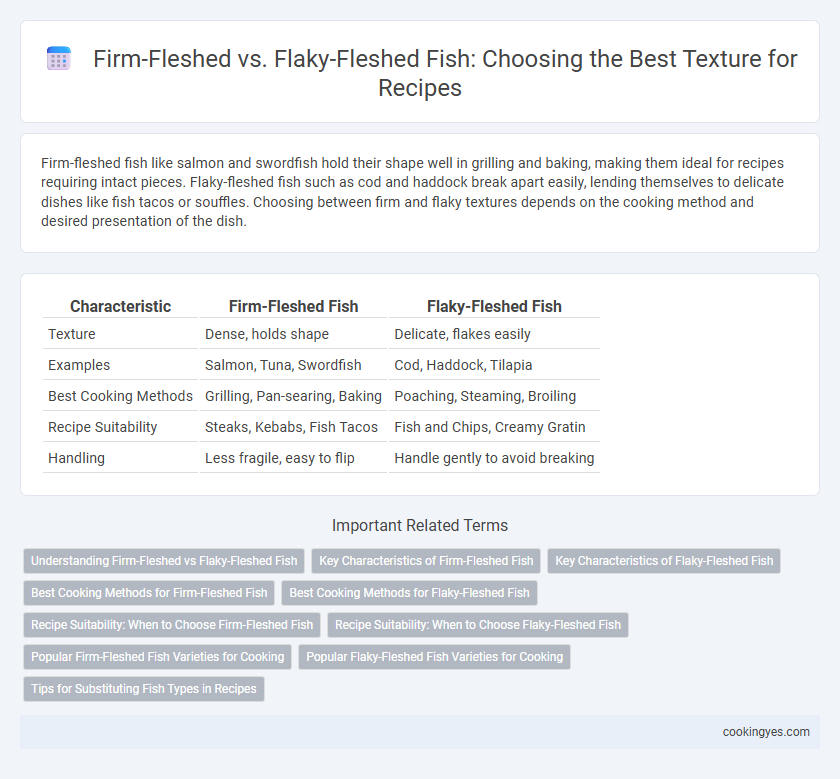 Firm-Fleshed vs. Flaky-Fleshed Fish: Choosing the Best Texture for Recipes

Firm-fleshed fish like salmon and swordfish hold their shape well in grilling and baking, making them ideal for recipes requiring intact pieces. Flaky-fleshed fish such as cod and haddock break apart easily, lending themselves to delicate dishes like fish tacos or souffles. Choosing between firm and flaky textures depends on the cooking method and desired presentation of the dish.

| Characteristic | Firm-Fleshed Fish | Flaky-Fleshed Fish |
|---|---|---|
| Texture | Dense, holds shape | Delicate, flakes easily |
| Examples | Salmon, Tuna, Swordfish | Cod, Haddock, Tilapia |
| Best Cooking Methods | Grilling, Pan-searing, Baking | Poaching, Steaming, Broiling |
| Recipe Suitability | Steaks, Kebabs, Fish Tacos | Fish and Chips, Creamy Gratin |
| Handling | Less fragile, easy to flip | Handle gently to avoid breaking |

Important Related Terms

Understanding Firm-Fleshed vs Flaky-Fleshed Fish
Key Characteristics of Firm-Fleshed Fish
Key Characteristics of Flaky-Fleshed Fish
Best Cooking Methods for Firm-Fleshed Fish
Best Cooking Methods for Flaky-Fleshed Fish
Recipe Suitability: When to Choose Firm-Fleshed Fish
Recipe Suitability: When to Choose Flaky-Fleshed Fish
Popular Firm-Fleshed Fish Varieties for Cooking
Popular Flaky-Fleshed Fish Varieties for Cooking
Tips for Substituting Fish Types in Recipes

cookingyes.com