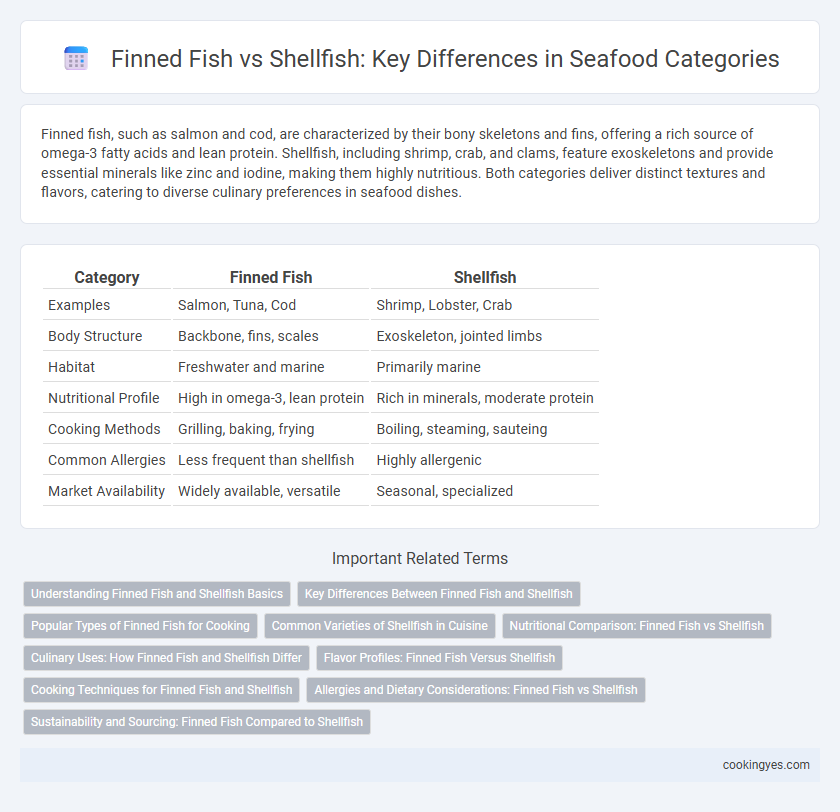 Finned Fish vs Shellfish: Key Differences in Seafood Categories

Finned fish, such as salmon and cod, are characterized by their bony skeletons and fins, offering a rich source of omega-3 fatty acids and lean protein. Shellfish, including shrimp, crab, and clams, feature exoskeletons and provide essential minerals like zinc and iodine, making them highly nutritious. Both categories deliver distinct textures and flavors, catering to diverse culinary preferences in seafood dishes.

| Category | Finned Fish | Shellfish |
|---|---|---|
| Examples | Salmon, Tuna, Cod | Shrimp, Lobster, Crab |
| Body Structure | Backbone, fins, scales | Exoskeleton, jointed limbs |
| Habitat | Freshwater and marine | Primarily marine |
| Nutritional Profile | High in omega-3, lean protein | Rich in minerals, moderate protein |
| Cooking Methods | Grilling, baking, frying | Boiling, steaming, sauteing |
| Common Allergies | Less frequent than shellfish | Highly allergenic |
| Market Availability | Widely available, versatile | Seasonal, specialized |

Important Related Terms

Understanding Finned Fish and Shellfish Basics
Key Differences Between Finned Fish and Shellfish
Popular Types of Finned Fish for Cooking
Common Varieties of Shellfish in Cuisine
Nutritional Comparison: Finned Fish vs Shellfish
Culinary Uses: How Finned Fish and Shellfish Differ
Flavor Profiles: Finned Fish Versus Shellfish
Cooking Techniques for Finned Fish and Shellfish
Allergies and Dietary Considerations: Finned Fish vs Shellfish
Sustainability and Sourcing: Finned Fish Compared to Shellfish

cookingyes.com