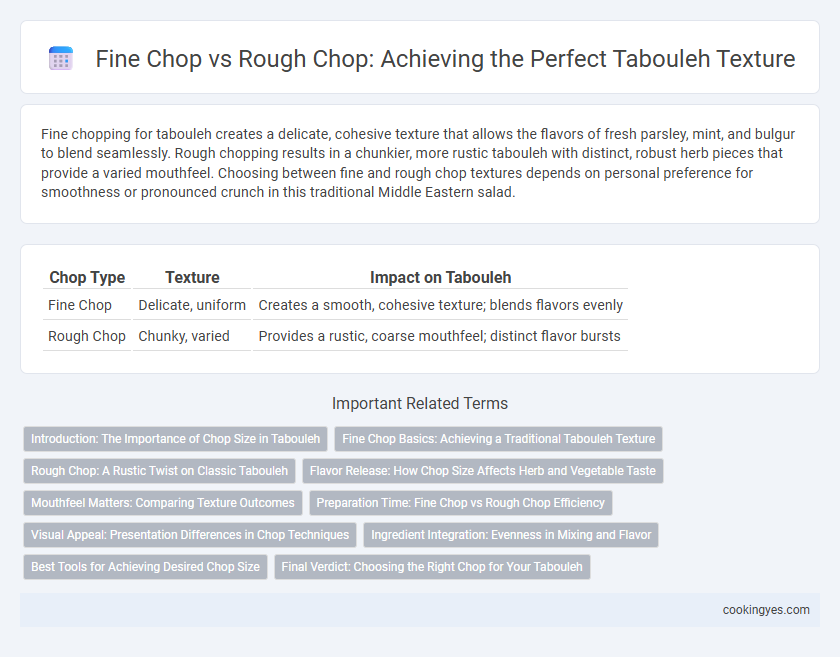 Fine Chop vs Rough Chop: Achieving the Perfect Tabouleh Texture

Fine chopping for tabouleh creates a delicate, cohesive texture that allows the flavors of fresh parsley, mint, and bulgur to blend seamlessly. Rough chopping results in a chunkier, more rustic tabouleh with distinct, robust herb pieces that provide a varied mouthfeel. Choosing between fine and rough chop textures depends on personal preference for smoothness or pronounced crunch in this traditional Middle Eastern salad.

| Chop Type | Texture | Impact on Tabouleh |
|---|---|---|
| Fine Chop | Delicate, uniform | Creates a smooth, cohesive texture; blends flavors evenly |
| Rough Chop | Chunky, varied | Provides a rustic, coarse mouthfeel; distinct flavor bursts |

Important Related Terms

Introduction: The Importance of Chop Size in Tabouleh
Fine Chop Basics: Achieving a Traditional Tabouleh Texture
Rough Chop: A Rustic Twist on Classic Tabouleh
Flavor Release: How Chop Size Affects Herb and Vegetable Taste
Mouthfeel Matters: Comparing Texture Outcomes
Preparation Time: Fine Chop vs Rough Chop Efficiency
Visual Appeal: Presentation Differences in Chop Techniques
Ingredient Integration: Evenness in Mixing and Flavor
Best Tools for Achieving Desired Chop Size
Final Verdict: Choosing the Right Chop for Your Tabouleh

cookingyes.com