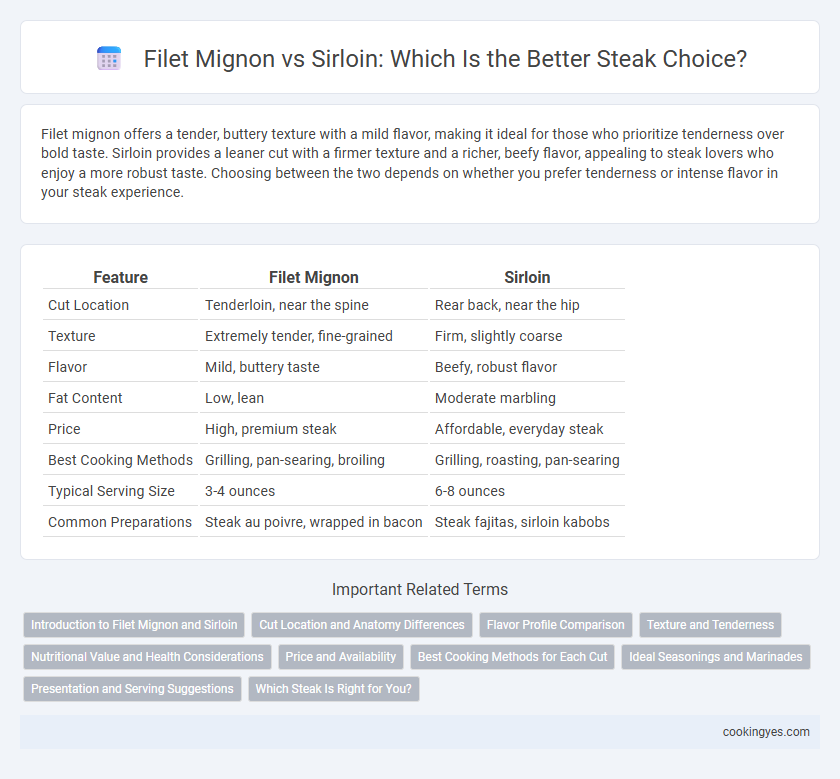 Filet Mignon vs Sirloin: Which Is the Better Steak Choice?

Filet mignon offers a tender, buttery texture with a mild flavor, making it ideal for those who prioritize tenderness over bold taste. Sirloin provides a leaner cut with a firmer texture and a richer, beefy flavor, appealing to steak lovers who enjoy a more robust taste. Choosing between the two depends on whether you prefer tenderness or intense flavor in your steak experience.

| Feature | Filet Mignon | Sirloin |
|---|---|---|
| Cut Location | Tenderloin, near the spine | Rear back, near the hip |
| Texture | Extremely tender, fine-grained | Firm, slightly coarse |
| Flavor | Mild, buttery taste | Beefy, robust flavor |
| Fat Content | Low, lean | Moderate marbling |
| Price | High, premium steak | Affordable, everyday steak |
| Best Cooking Methods | Grilling, pan-searing, broiling | Grilling, roasting, pan-searing |
| Typical Serving Size | 3-4 ounces | 6-8 ounces |
| Common Preparations | Steak au poivre, wrapped in bacon | Steak fajitas, sirloin kabobs |

Important Related Terms

Introduction to Filet Mignon and Sirloin
Cut Location and Anatomy Differences
Flavor Profile Comparison
Texture and Tenderness
Nutritional Value and Health Considerations
Price and Availability
Best Cooking Methods for Each Cut
Ideal Seasonings and Marinades
Presentation and Serving Suggestions
Which Steak Is Right for You?

cookingyes.com