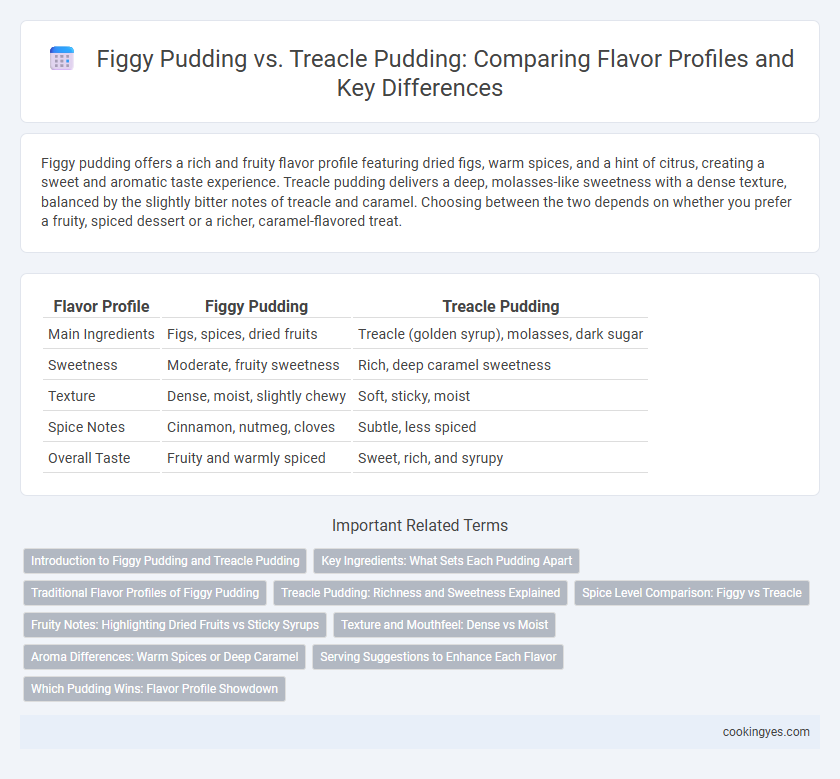 Figgy Pudding vs. Treacle Pudding: Comparing Flavor Profiles and Key Differences

Figgy pudding offers a rich and fruity flavor profile featuring dried figs, warm spices, and a hint of citrus, creating a sweet and aromatic taste experience. Treacle pudding delivers a deep, molasses-like sweetness with a dense texture, balanced by the slightly bitter notes of treacle and caramel. Choosing between the two depends on whether you prefer a fruity, spiced dessert or a richer, caramel-flavored treat.

| Flavor Profile | Figgy Pudding | Treacle Pudding |
|---|---|---|
| Main Ingredients | Figs, spices, dried fruits | Treacle (golden syrup), molasses, dark sugar |
| Sweetness | Moderate, fruity sweetness | Rich, deep caramel sweetness |
| Texture | Dense, moist, slightly chewy | Soft, sticky, moist |
| Spice Notes | Cinnamon, nutmeg, cloves | Subtle, less spiced |
| Overall Taste | Fruity and warmly spiced | Sweet, rich, and syrupy |

Important Related Terms

Introduction to Figgy Pudding and Treacle Pudding
Key Ingredients: What Sets Each Pudding Apart
Traditional Flavor Profiles of Figgy Pudding
Treacle Pudding: Richness and Sweetness Explained
Spice Level Comparison: Figgy vs Treacle
Fruity Notes: Highlighting Dried Fruits vs Sticky Syrups
Texture and Mouthfeel: Dense vs Moist
Aroma Differences: Warm Spices or Deep Caramel
Serving Suggestions to Enhance Each Flavor
Which Pudding Wins: Flavor Profile Showdown

cookingyes.com