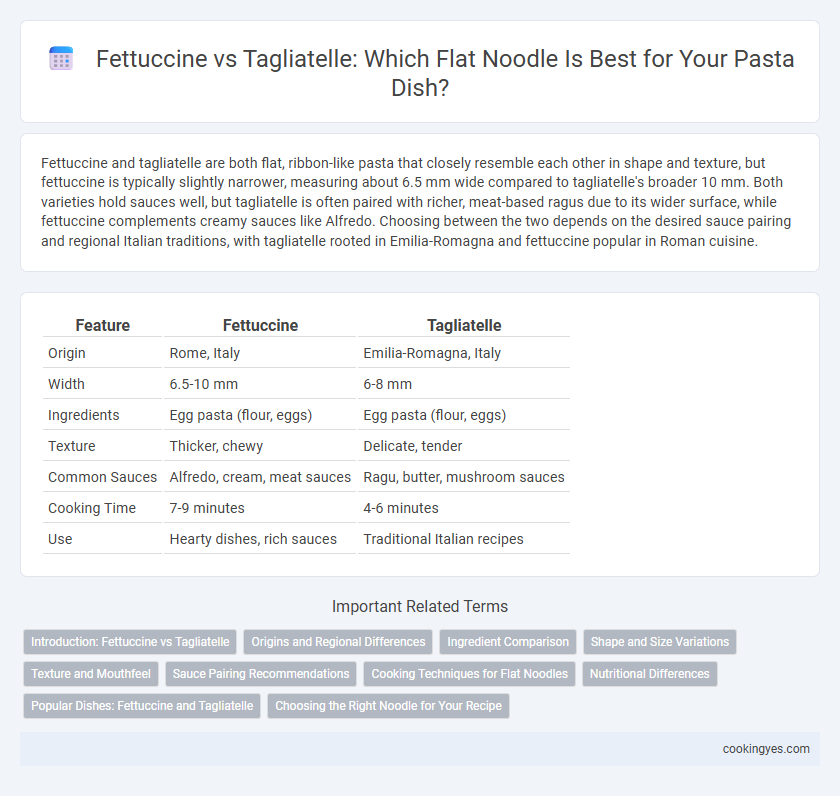 Fettuccine vs Tagliatelle: Which Flat Noodle Is Best for Your Pasta Dish?

Fettuccine and tagliatelle are both flat, ribbon-like pasta that closely resemble each other in shape and texture, but fettuccine is typically slightly narrower, measuring about 6.5 mm wide compared to tagliatelle's broader 10 mm. Both varieties hold sauces well, but tagliatelle is often paired with richer, meat-based ragus due to its wider surface, while fettuccine complements creamy sauces like Alfredo. Choosing between the two depends on the desired sauce pairing and regional Italian traditions, with tagliatelle rooted in Emilia-Romagna and fettuccine popular in Roman cuisine.

| Feature | Fettuccine | Tagliatelle |
|---|---|---|
| Origin | Rome, Italy | Emilia-Romagna, Italy |
| Width | 6.5-10 mm | 6-8 mm |
| Ingredients | Egg pasta (flour, eggs) | Egg pasta (flour, eggs) |
| Texture | Thicker, chewy | Delicate, tender |
| Common Sauces | Alfredo, cream, meat sauces | Ragu, butter, mushroom sauces |
| Cooking Time | 7-9 minutes | 4-6 minutes |
| Use | Hearty dishes, rich sauces | Traditional Italian recipes |

Important Related Terms

Introduction: Fettuccine vs Tagliatelle
Origins and Regional Differences
Ingredient Comparison
Shape and Size Variations
Texture and Mouthfeel
Sauce Pairing Recommendations
Cooking Techniques for Flat Noodles
Nutritional Differences
Popular Dishes: Fettuccine and Tagliatelle
Choosing the Right Noodle for Your Recipe

cookingyes.com