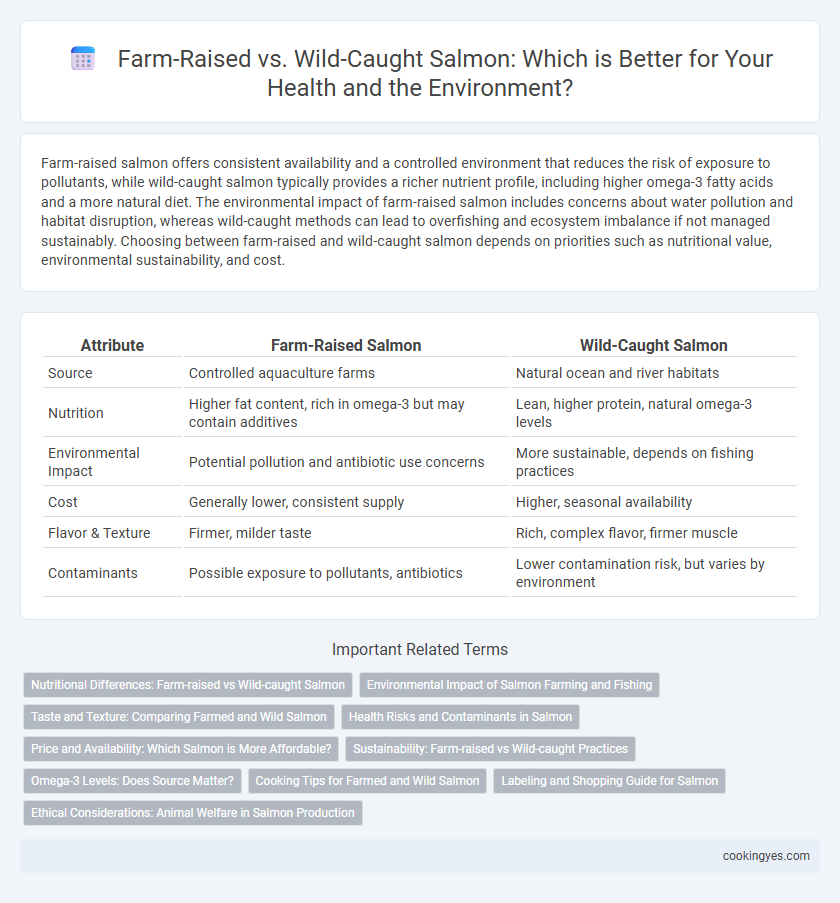 Farm-Raised vs. Wild-Caught Salmon: Which is Better for Your Health and the Environment?

Farm-raised salmon offers consistent availability and a controlled environment that reduces the risk of exposure to pollutants, while wild-caught salmon typically provides a richer nutrient profile, including higher omega-3 fatty acids and a more natural diet. The environmental impact of farm-raised salmon includes concerns about water pollution and habitat disruption, whereas wild-caught methods can lead to overfishing and ecosystem imbalance if not managed sustainably. Choosing between farm-raised and wild-caught salmon depends on priorities such as nutritional value, environmental sustainability, and cost.

| Attribute | Farm-Raised Salmon | Wild-Caught Salmon |
|---|---|---|
| Source | Controlled aquaculture farms | Natural ocean and river habitats |
| Nutrition | Higher fat content, rich in omega-3 but may contain additives | Lean, higher protein, natural omega-3 levels |
| Environmental Impact | Potential pollution and antibiotic use concerns | More sustainable, depends on fishing practices |
| Cost | Generally lower, consistent supply | Higher, seasonal availability |
| Flavor & Texture | Firmer, milder taste | Rich, complex flavor, firmer muscle |
| Contaminants | Possible exposure to pollutants, antibiotics | Lower contamination risk, but varies by environment |

Important Related Terms

Nutritional Differences: Farm-raised vs Wild-caught Salmon
Environmental Impact of Salmon Farming and Fishing
Taste and Texture: Comparing Farmed and Wild Salmon
Health Risks and Contaminants in Salmon
Price and Availability: Which Salmon is More Affordable?
Sustainability: Farm-raised vs Wild-caught Practices
Omega-3 Levels: Does Source Matter?
Cooking Tips for Farmed and Wild Salmon
Labeling and Shopping Guide for Salmon
Ethical Considerations: Animal Welfare in Salmon Production

cookingyes.com