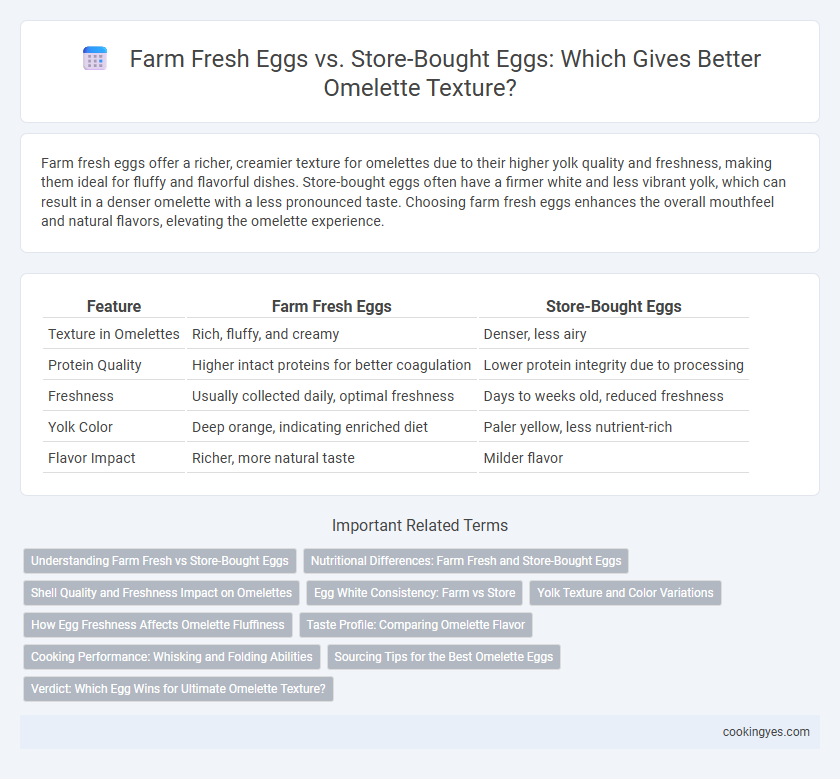 Farm Fresh Eggs vs. Store-Bought Eggs: Which Gives Better Omelette Texture?

Farm fresh eggs offer a richer, creamier texture for omelettes due to their higher yolk quality and freshness, making them ideal for fluffy and flavorful dishes. Store-bought eggs often have a firmer white and less vibrant yolk, which can result in a denser omelette with a less pronounced taste. Choosing farm fresh eggs enhances the overall mouthfeel and natural flavors, elevating the omelette experience.

| Feature | Farm Fresh Eggs | Store-Bought Eggs |
|---|---|---|
| Texture in Omelettes | Rich, fluffy, and creamy | Denser, less airy |
| Protein Quality | Higher intact proteins for better coagulation | Lower protein integrity due to processing |
| Freshness | Usually collected daily, optimal freshness | Days to weeks old, reduced freshness |
| Yolk Color | Deep orange, indicating enriched diet | Paler yellow, less nutrient-rich |
| Flavor Impact | Richer, more natural taste | Milder flavor |

Important Related Terms

Understanding Farm Fresh vs Store-Bought Eggs
Nutritional Differences: Farm Fresh and Store-Bought Eggs
Shell Quality and Freshness Impact on Omelettes
Egg White Consistency: Farm vs Store
Yolk Texture and Color Variations
How Egg Freshness Affects Omelette Fluffiness
Taste Profile: Comparing Omelette Flavor
Cooking Performance: Whisking and Folding Abilities
Sourcing Tips for the Best Omelette Eggs
Verdict: Which Egg Wins for Ultimate Omelette Texture?

cookingyes.com