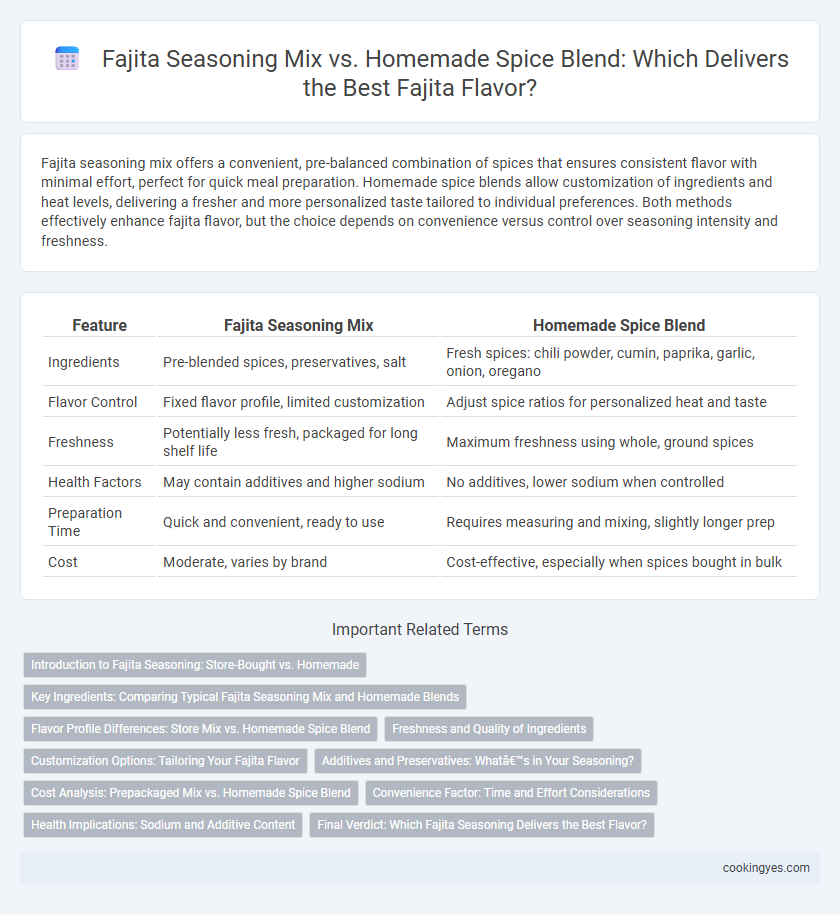 Fajita Seasoning Mix vs. Homemade Spice Blend: Which Delivers the Best Fajita Flavor?

Fajita seasoning mix offers a convenient, pre-balanced combination of spices that ensures consistent flavor with minimal effort, perfect for quick meal preparation. Homemade spice blends allow customization of ingredients and heat levels, delivering a fresher and more personalized taste tailored to individual preferences. Both methods effectively enhance fajita flavor, but the choice depends on convenience versus control over seasoning intensity and freshness.

| Feature | Fajita Seasoning Mix | Homemade Spice Blend |
|---|---|---|
| Ingredients | Pre-blended spices, preservatives, salt | Fresh spices: chili powder, cumin, paprika, garlic, onion, oregano |
| Flavor Control | Fixed flavor profile, limited customization | Adjust spice ratios for personalized heat and taste |
| Freshness | Potentially less fresh, packaged for long shelf life | Maximum freshness using whole, ground spices |
| Health Factors | May contain additives and higher sodium | No additives, lower sodium when controlled |
| Preparation Time | Quick and convenient, ready to use | Requires measuring and mixing, slightly longer prep |
| Cost | Moderate, varies by brand | Cost-effective, especially when spices bought in bulk |

Important Related Terms

Introduction to Fajita Seasoning: Store-Bought vs. Homemade

Key Ingredients: Comparing Typical Fajita Seasoning Mix and Homemade Blends

Flavor Profile Differences: Store Mix vs. Homemade Spice Blend

Freshness and Quality of Ingredients

Customization Options: Tailoring Your Fajita Flavor

Additives and Preservatives: Whatâ€™s in Your Seasoning?

Cost Analysis: Prepackaged Mix vs. Homemade Spice Blend

Convenience Factor: Time and Effort Considerations

Health Implications: Sodium and Additive Content

Final Verdict: Which Fajita Seasoning Delivers the Best Flavor?

cookingyes.com