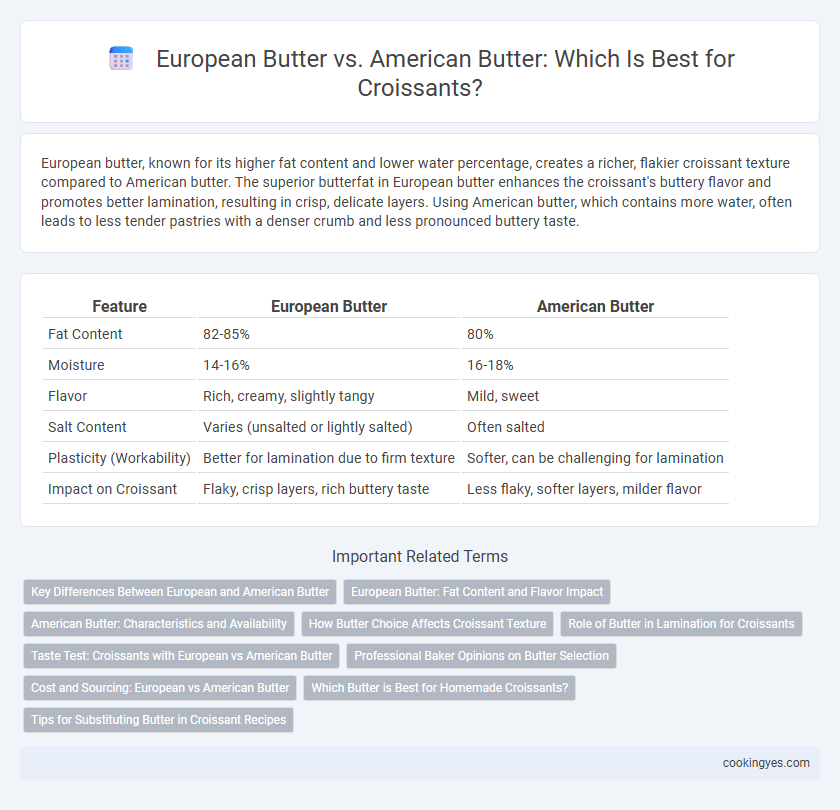 European Butter vs. American Butter: Which Is Best for Croissants?

European butter, known for its higher fat content and lower water percentage, creates a richer, flakier croissant texture compared to American butter. The superior butterfat in European butter enhances the croissant's buttery flavor and promotes better lamination, resulting in crisp, delicate layers. Using American butter, which contains more water, often leads to less tender pastries with a denser crumb and less pronounced buttery taste.

| Feature | European Butter | American Butter |
|---|---|---|
| Fat Content | 82-85% | 80% |
| Moisture | 14-16% | 16-18% |
| Flavor | Rich, creamy, slightly tangy | Mild, sweet |
| Salt Content | Varies (unsalted or lightly salted) | Often salted |
| Plasticity (Workability) | Better for lamination due to firm texture | Softer, can be challenging for lamination |
| Impact on Croissant | Flaky, crisp layers, rich buttery taste | Less flaky, softer layers, milder flavor |

Important Related Terms

Key Differences Between European and American Butter
European Butter: Fat Content and Flavor Impact
American Butter: Characteristics and Availability
How Butter Choice Affects Croissant Texture
Role of Butter in Lamination for Croissants
Taste Test: Croissants with European vs American Butter
Professional Baker Opinions on Butter Selection
Cost and Sourcing: European vs American Butter
Which Butter is Best for Homemade Croissants?
Tips for Substituting Butter in Croissant Recipes

cookingyes.com